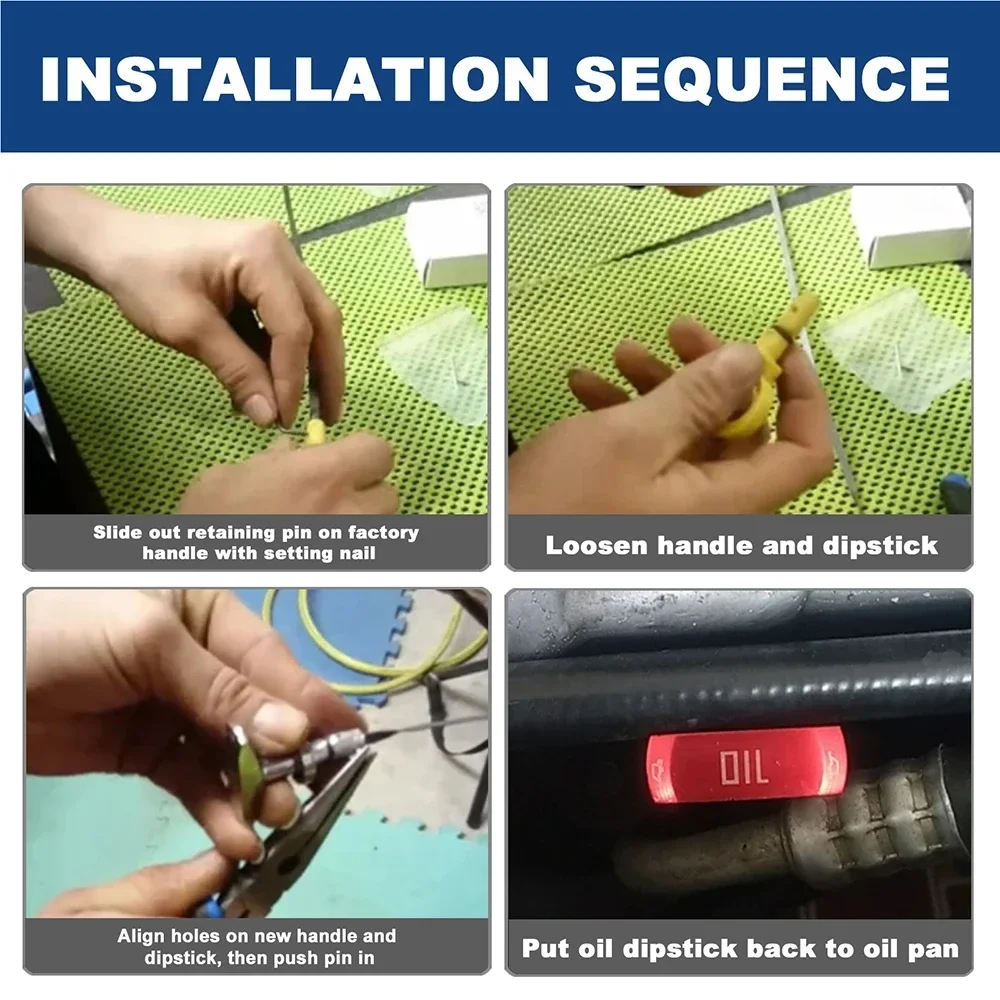 INSTALLATION SEQUENCE

Slide out retaining pin on factory handle with setting nail

Loosen handle and dipstick

Align holes on new handle and dipstick, then push pin in

OIL

Put oil dipstick back to oil pan