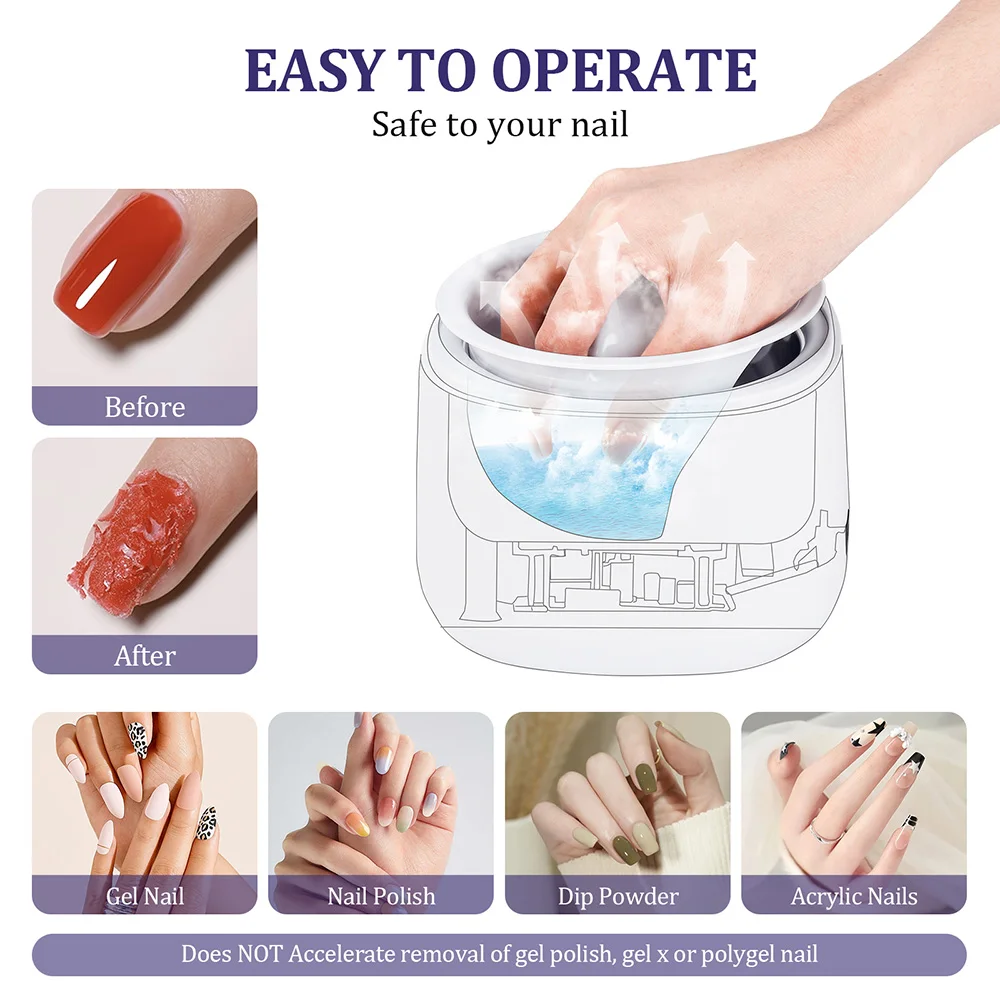 EASY TO OPERATE
Safe to your nail

Before

After

Gel Nail

Nail Polish

Dip Powder

Acrylic Nails

Does NOT Accelerate removal of gel polish, gel x or polygel nail