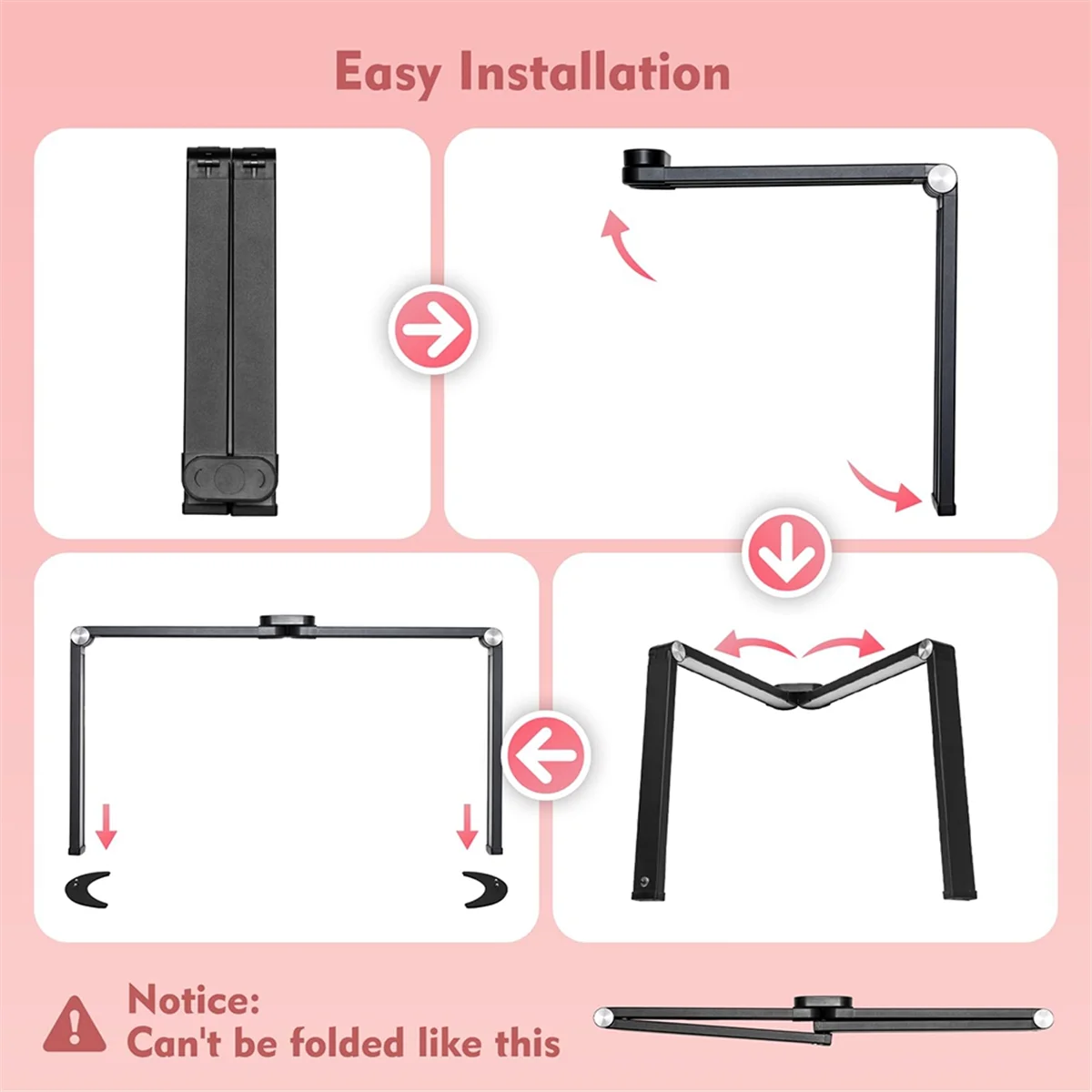 Easy Installation

Notice:
Can't be folded like this