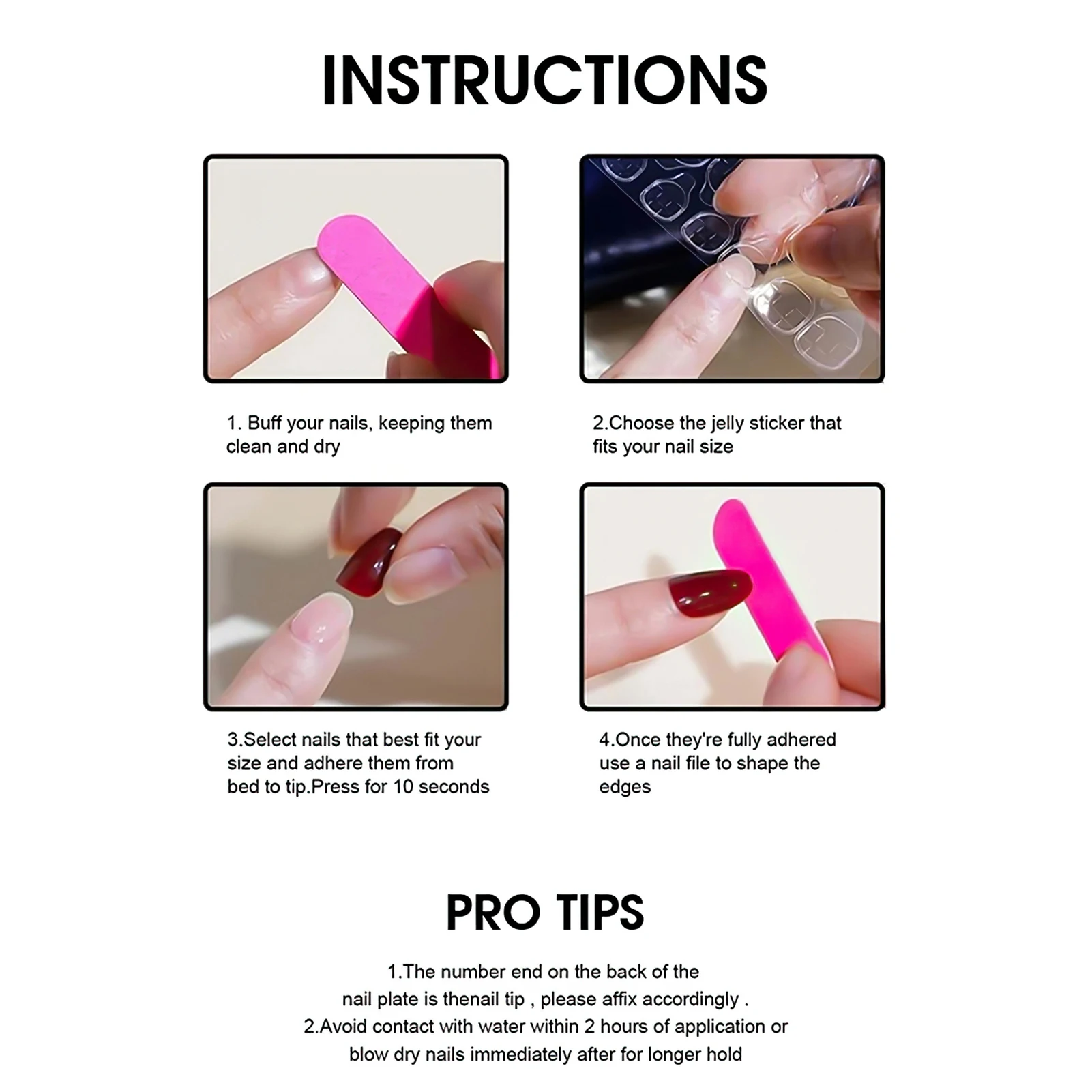 INSTRUCTIONS

1. Buff your nails, keeping them clean and dry

2.Choose the jelly sticker that fits your nail size

3.Select nails that best fit your size and adhere them from bed to tip.Press for 10 seconds

4.Once they're fully adhered use a nail file to shape the edges

PRO TIPS

1.The number end on the back of the nail plate is thenail tip , please affix accordingly .
2.Avoid contact with water within 2 hours of application or blow dry nails immediately after for longer hold