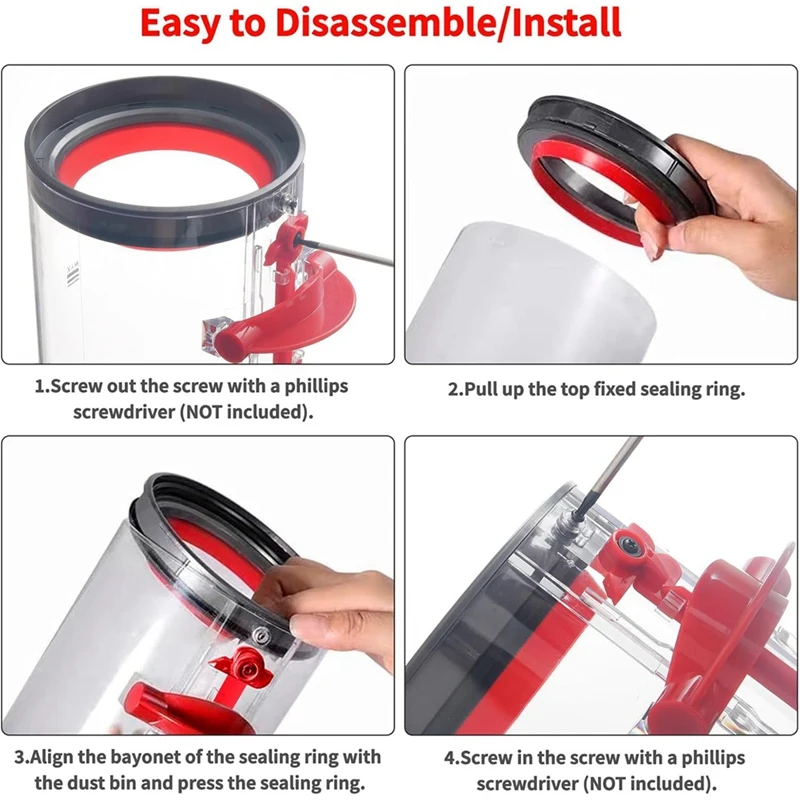 Easy to Disassemble/Install

1.Screw out the screw with a phillips screwdriver (NOT included).

2.Pull up the top fixed sealing ring.

3.Align the bayonet of the sealing ring with the dust bin and press the sealing ring.

4.Screw in the screw with a phillips screwdriver (NOT included).