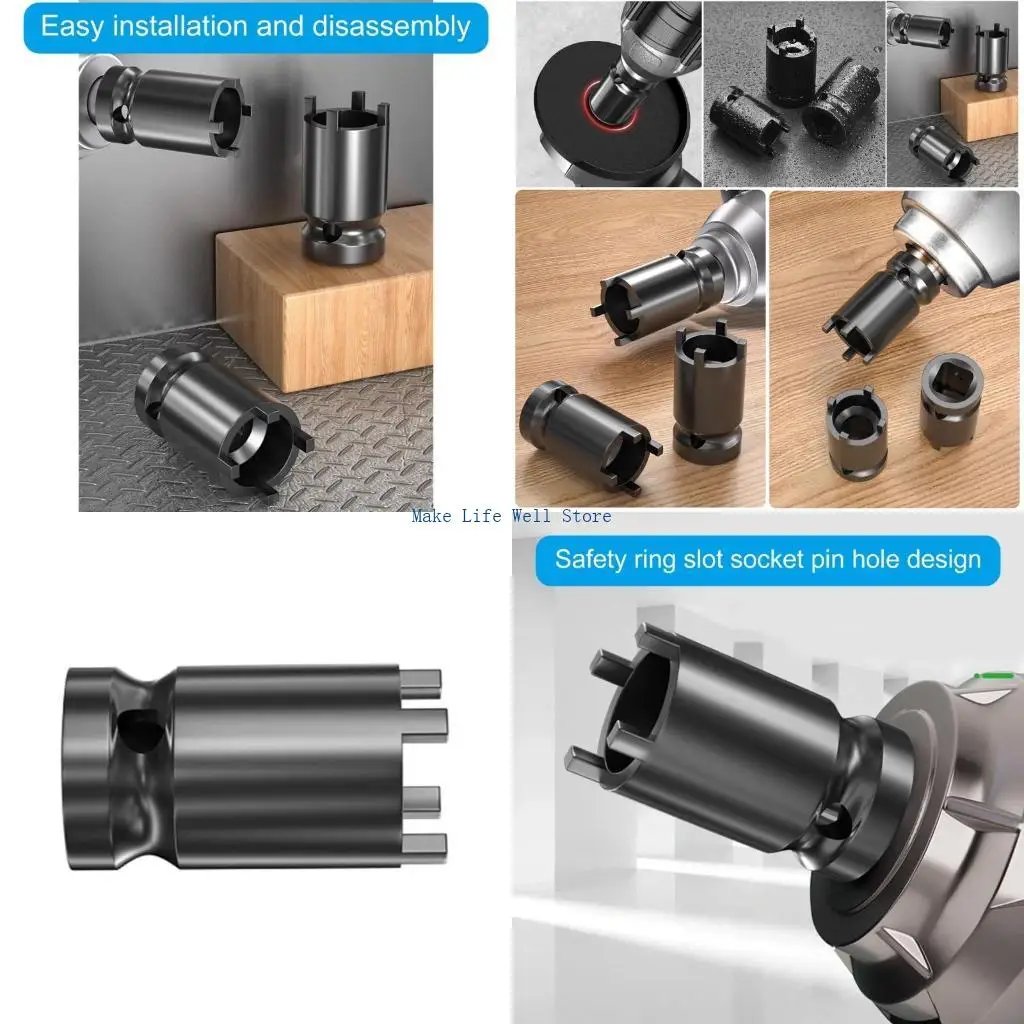 Easy installation and disassembly

Make Life Well Store

Safety ring slot socket pin hole design