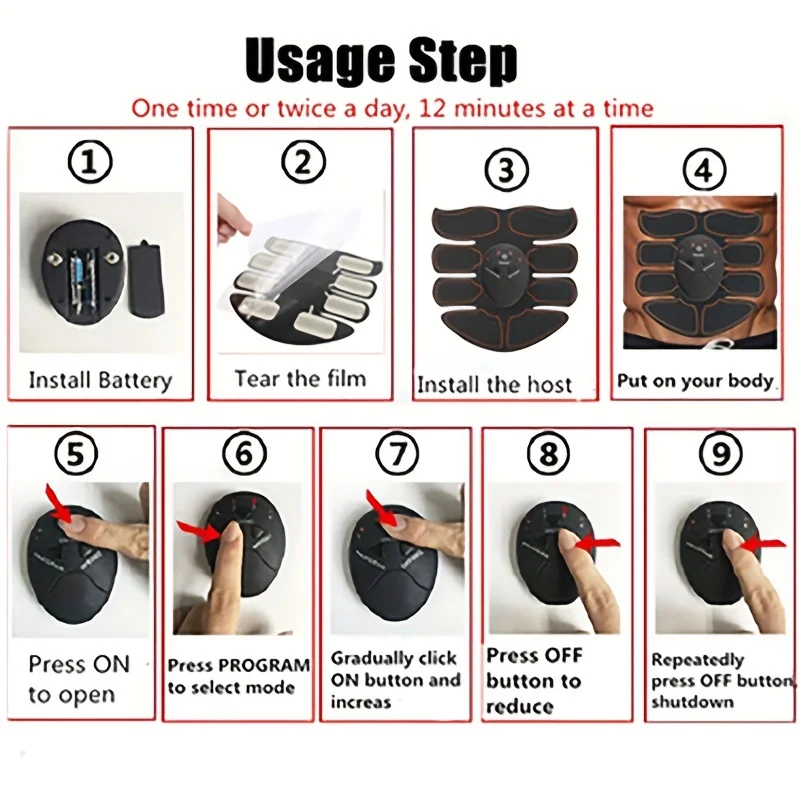 Usage Step

One time or twice a day, 12 minutes at a time

①
Install Battery

②
Tear the film

③
Install the host

④
Put on your body

⑤
Press ON to open

⑥
Press PROGRAM to select mode

⑦
Gradually click ON button and increas

⑧
Press OFF button to reduce

⑨
Repeatedly press OFF button shutdown