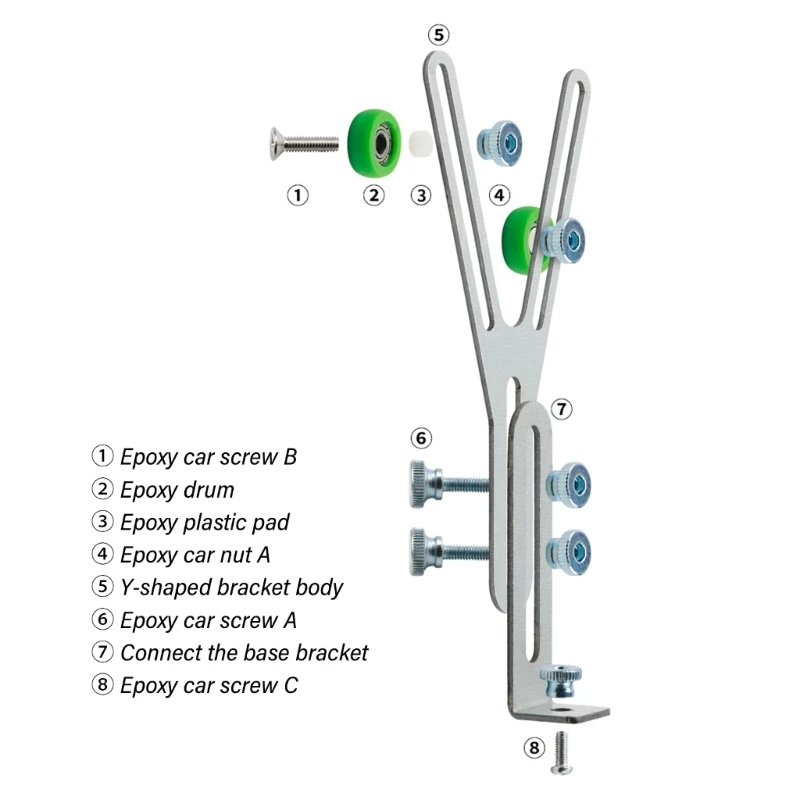 ⑤

① ② ③ ④

⑦

⑥

① Epoxy car screw B
② Epoxy drum
③ Epoxy plastic pad
④ Epoxy car nut A
⑤ Y-shaped bracket body
⑥ Epoxy car screw A
⑦ Connect the base bracket
⑧ Epoxy car screw C

⑧