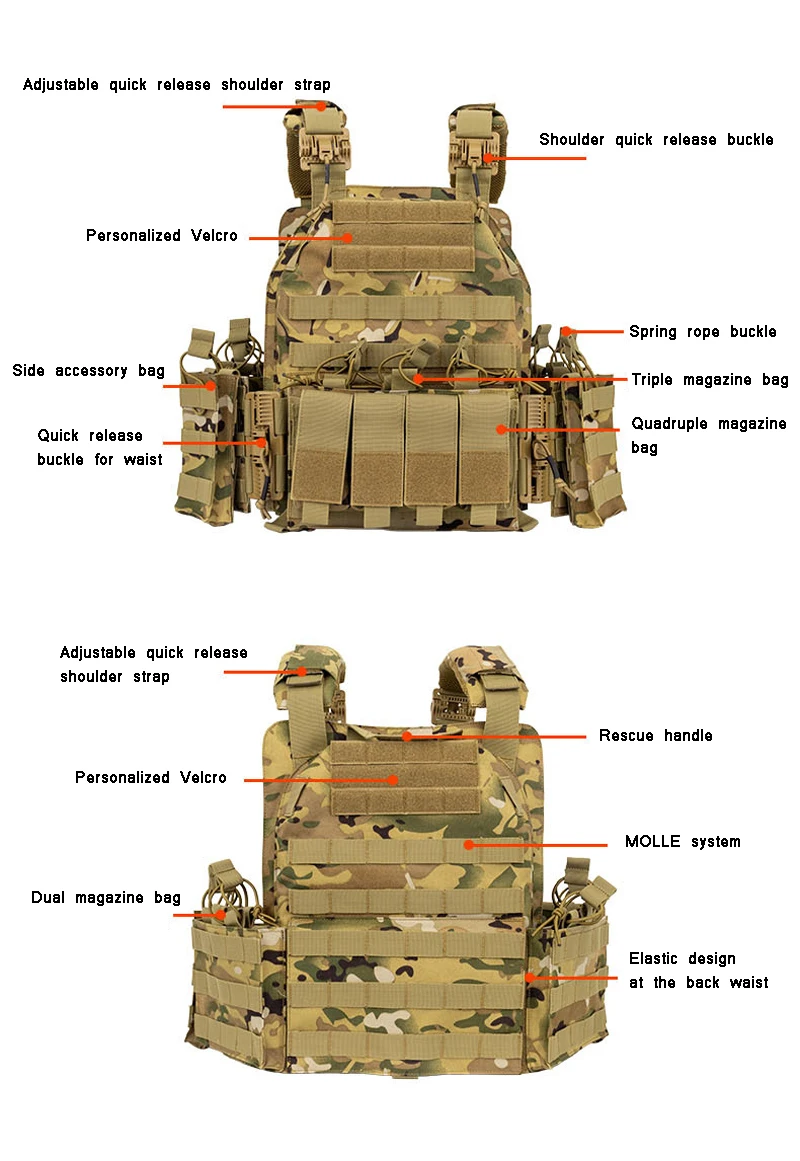 Adjustable quick release shoulder strap

Shoulder quick release buckle

Personalized Velcro

Spring rope buckle

Side accessory bag

Triple magazine bag

Quick release buckle for waist

Quadruple magazine bag

Adjustable quick release shoulder strap

Rescue handle

Personalized Velcro

MOLLE system

Dual magazine bag

Elastic design at the back waist