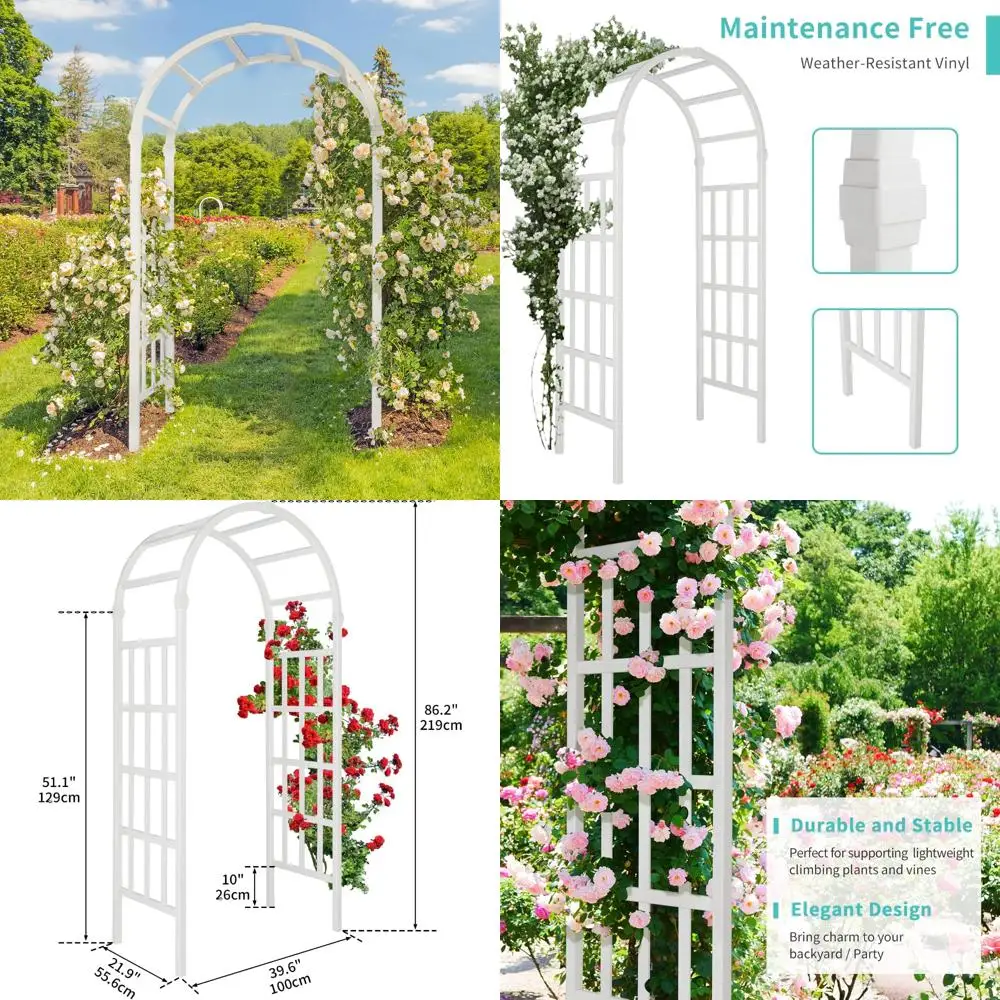 Maintenance Free
Weather-Resistant Vinyl

86.2"
219cm

51.1"
129cm

10"
26cm

21.9"
55.6cm

39.6"
100cm

Durable and Stable
Perfect for supporting lightweight climbing plants and vines

Elegant Design
Bring charm to your backyard / Party