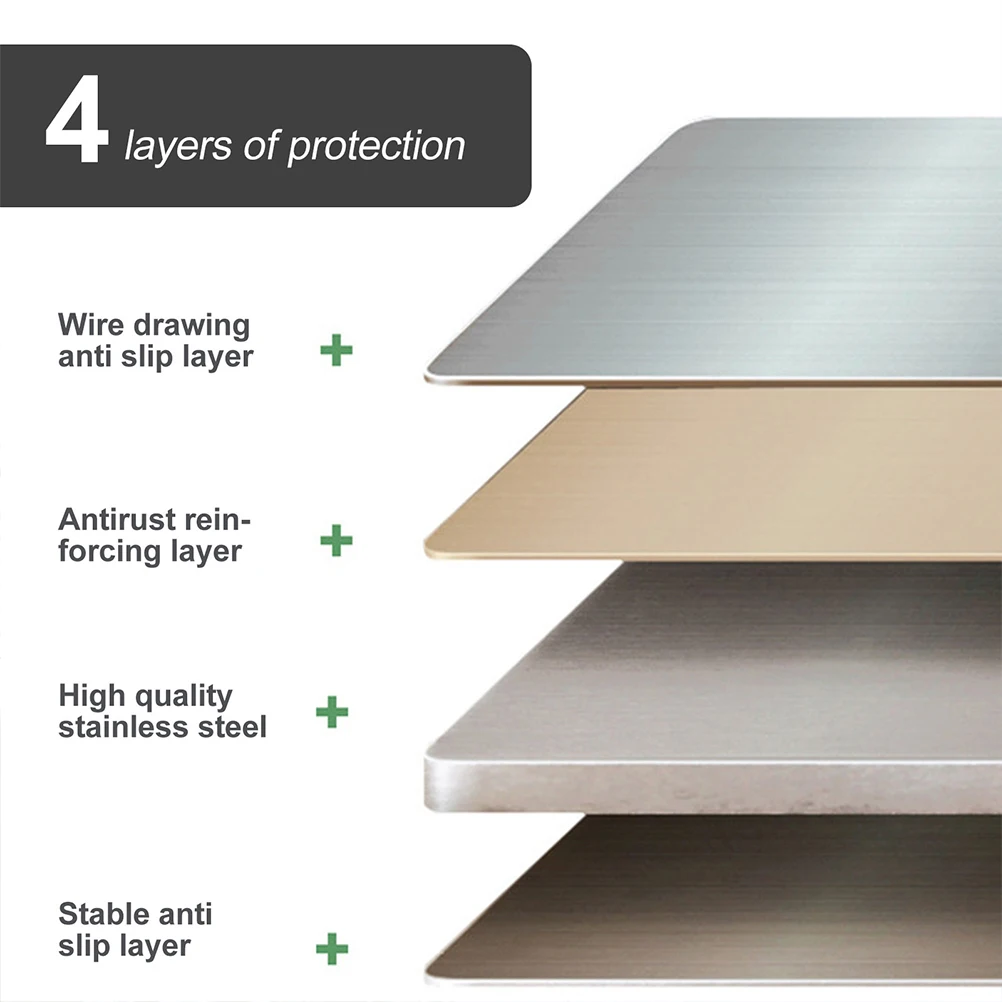 4 layers of protection

Wire drawing anti slip layer +

Antirust reinforcing layer +

High quality stainless steel +

Stable anti slip layer +