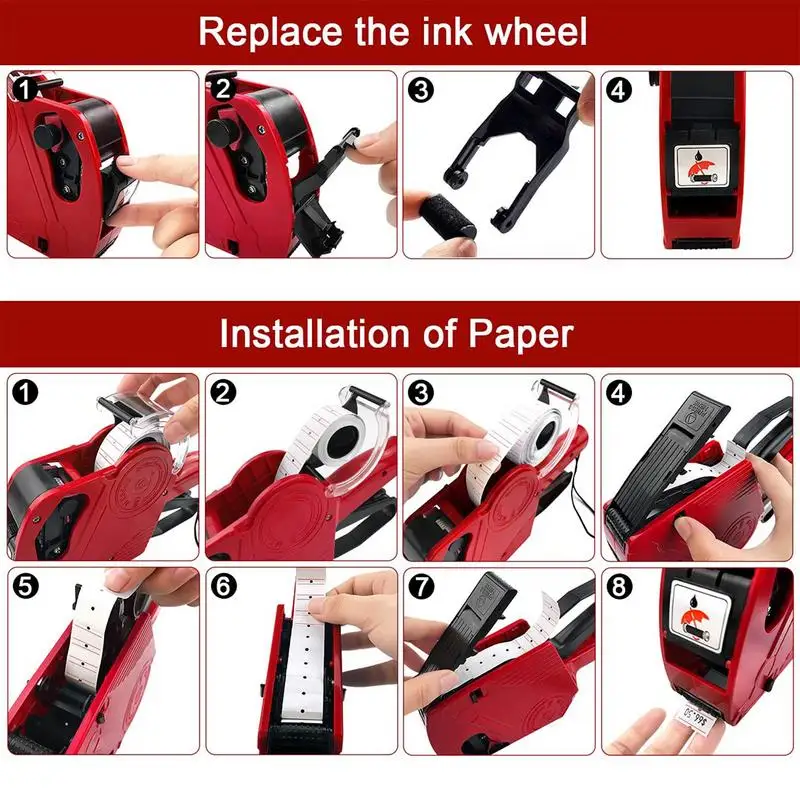 Replace the ink wheel

1

2

3

4

Installation of Paper

1

2

3

4

5

6

7

8

$66.50