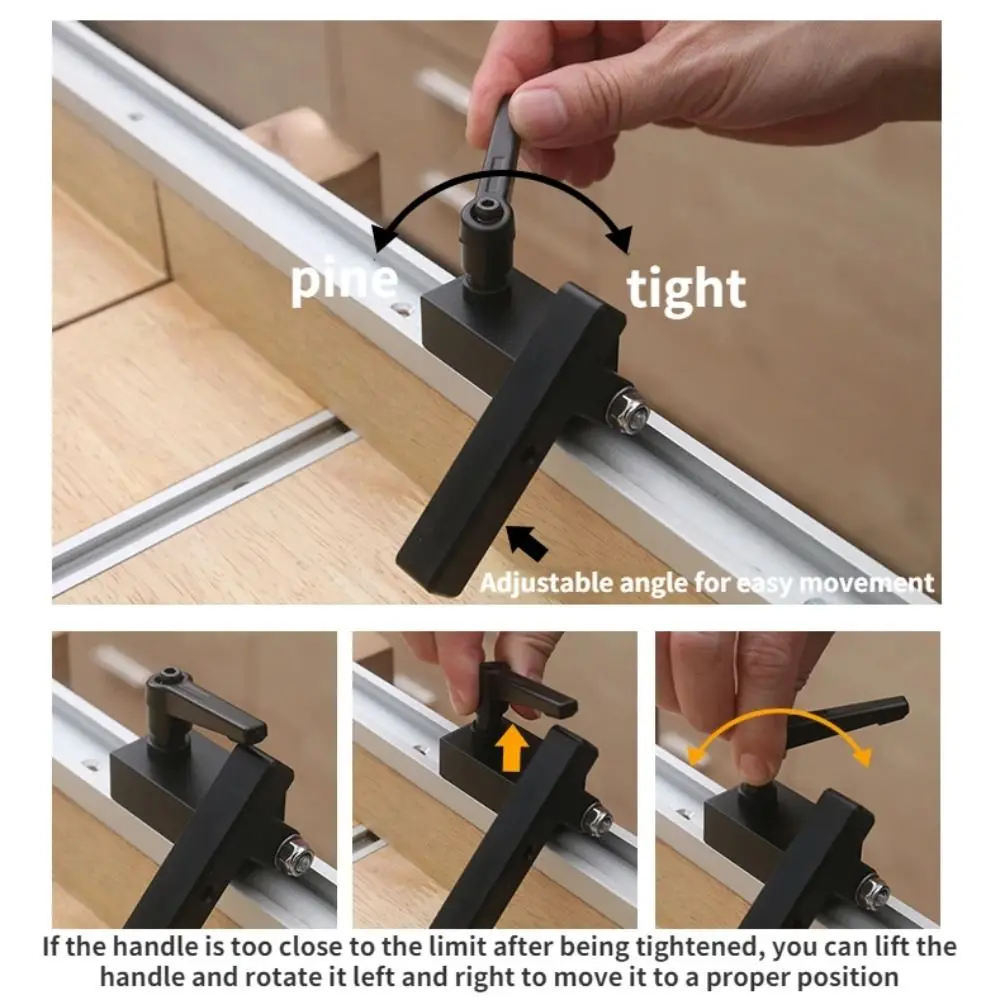 pine

tight

Adjustable angle for easy movement

If the handle is too close to the limit after being tightened, you can lift the handle and rotate it left and right to move it to a proper position