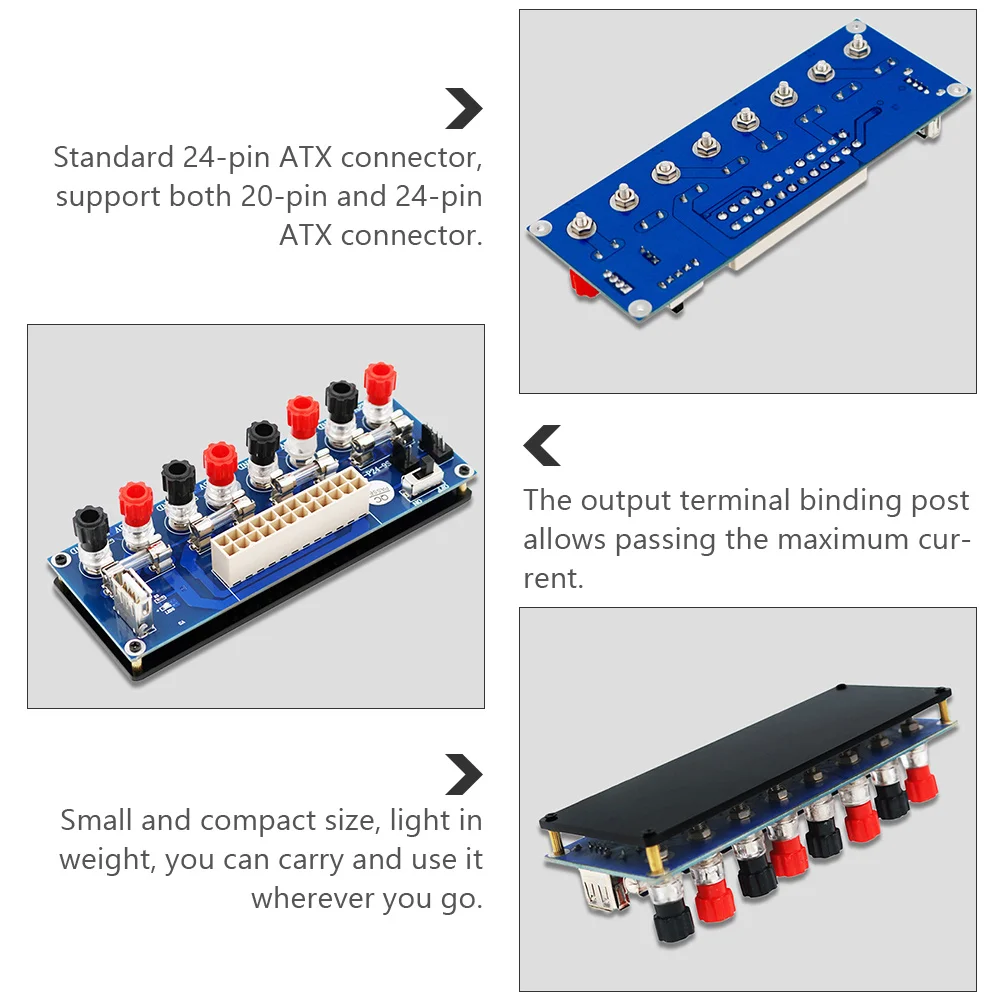 Standard 24-pin ATX connector, support both 20-pin and 24-pin ATX connector.

The output terminal binding post allows passing the maximum current.

Small and compact size, light in weight, you can carry and use it wherever you go.