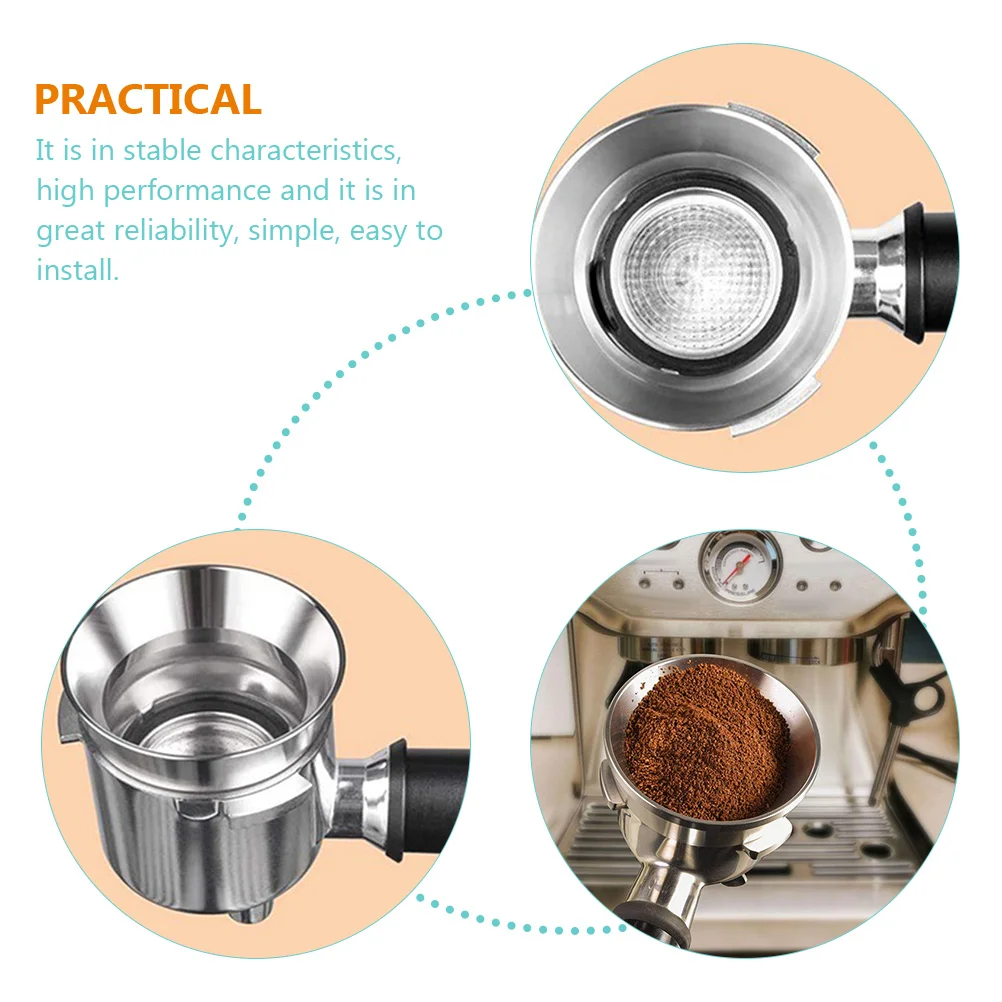 PRACTICAL

It is in stable characteristics, high performance and it is in great reliability, simple, easy to install.