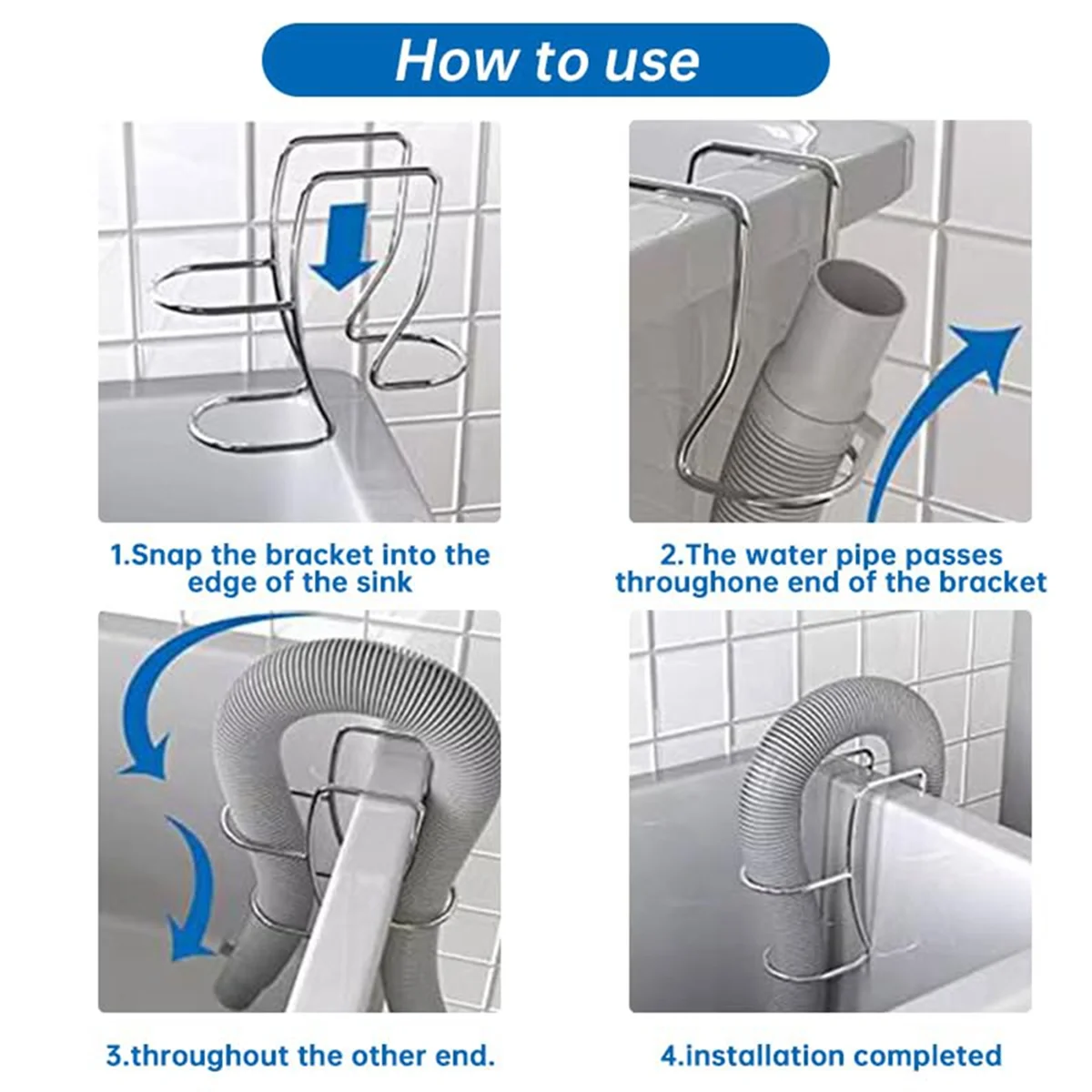 How to use

1.Snap the bracket into the edge of the sink

2.The water pipe passes throughone end of the bracket

3.throughout the other end.

4.installation completed