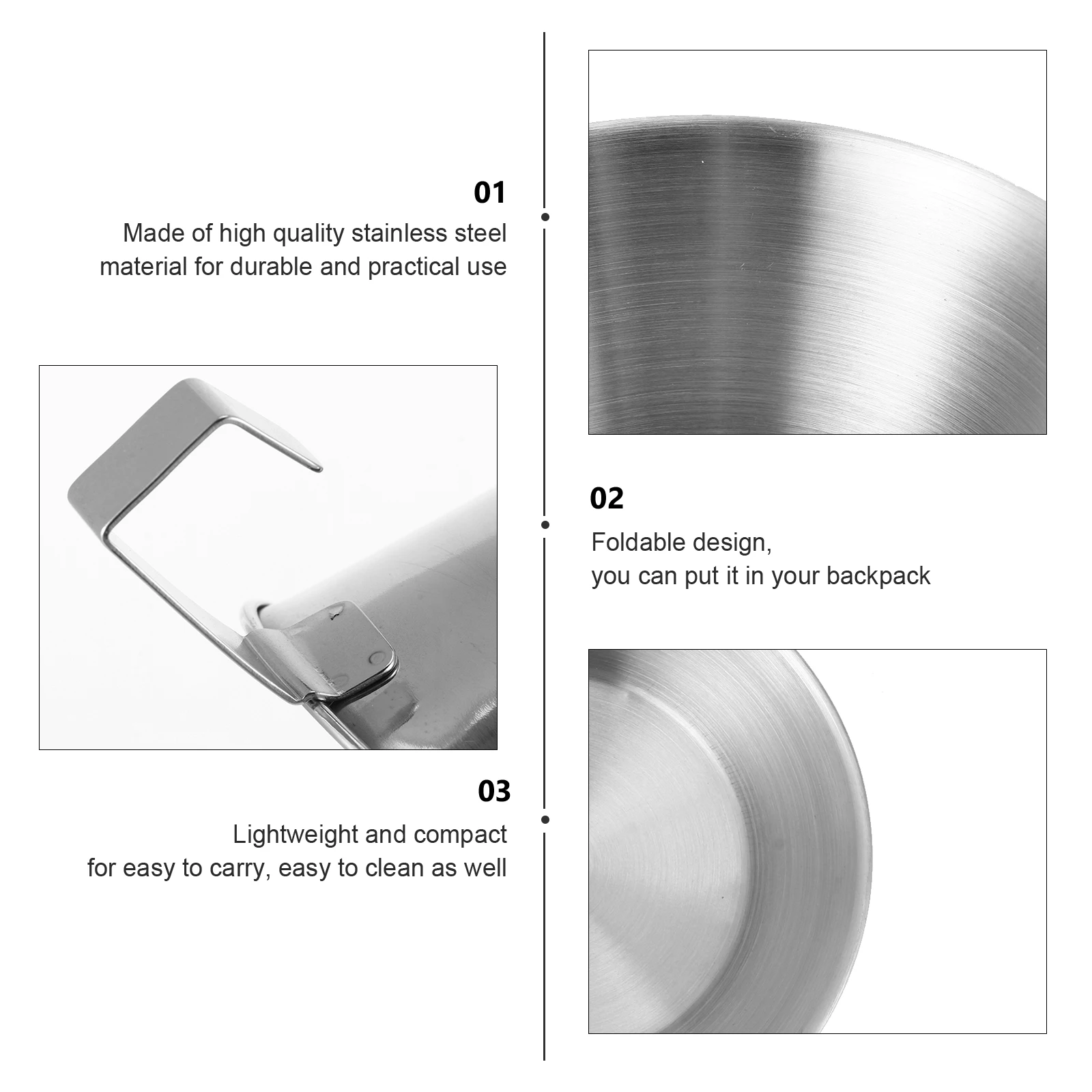 01

Made of high quality stainless steel material for durable and practical use

02

Foldable design,
you can put it in your backpack

03

Lightweight and compact
for easy to carry, easy to clean as well