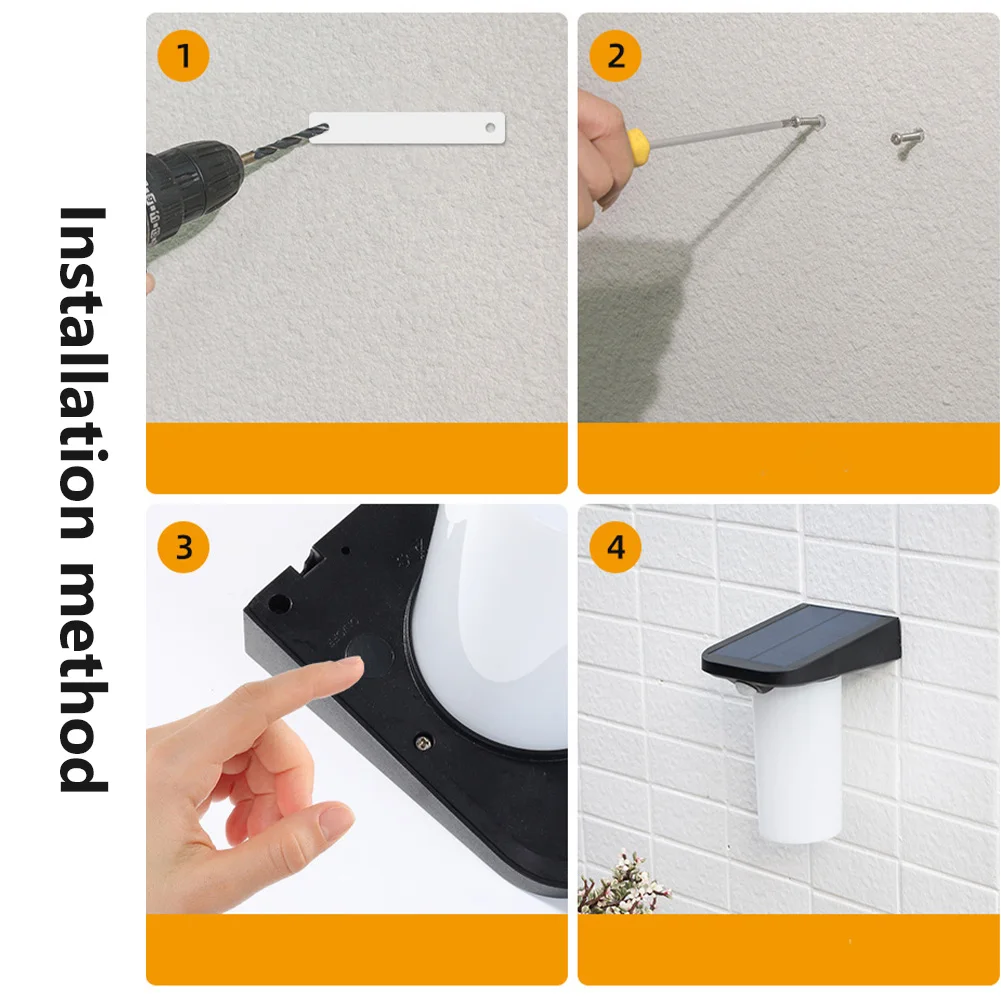 Installation method

1

2

3

4