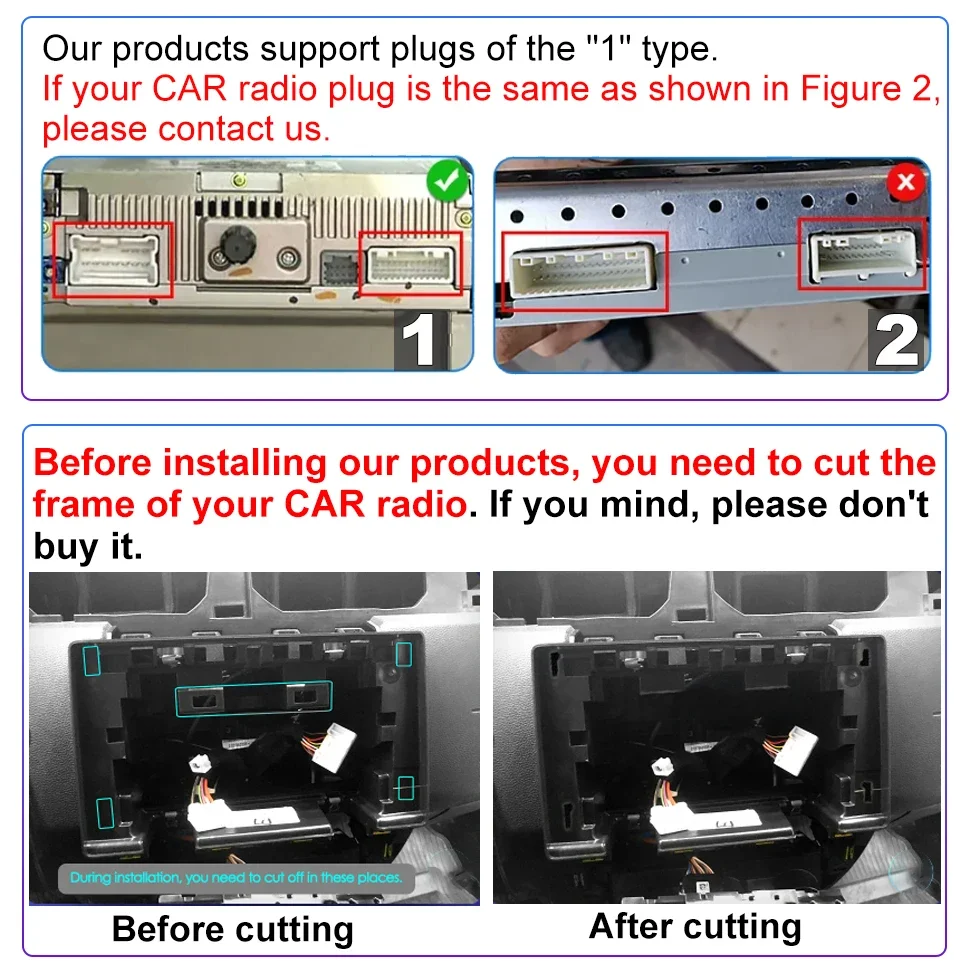 Our products support plugs of the "1" type.
If your CAR radio plug is the same as shown in Figure 2, please contact us.

1

2

Before installing our products, you need to cut the frame of your CAR radio. If you mind, please don't buy it.

During installation, you need to cut off in these places.

Before cutting

After cutting