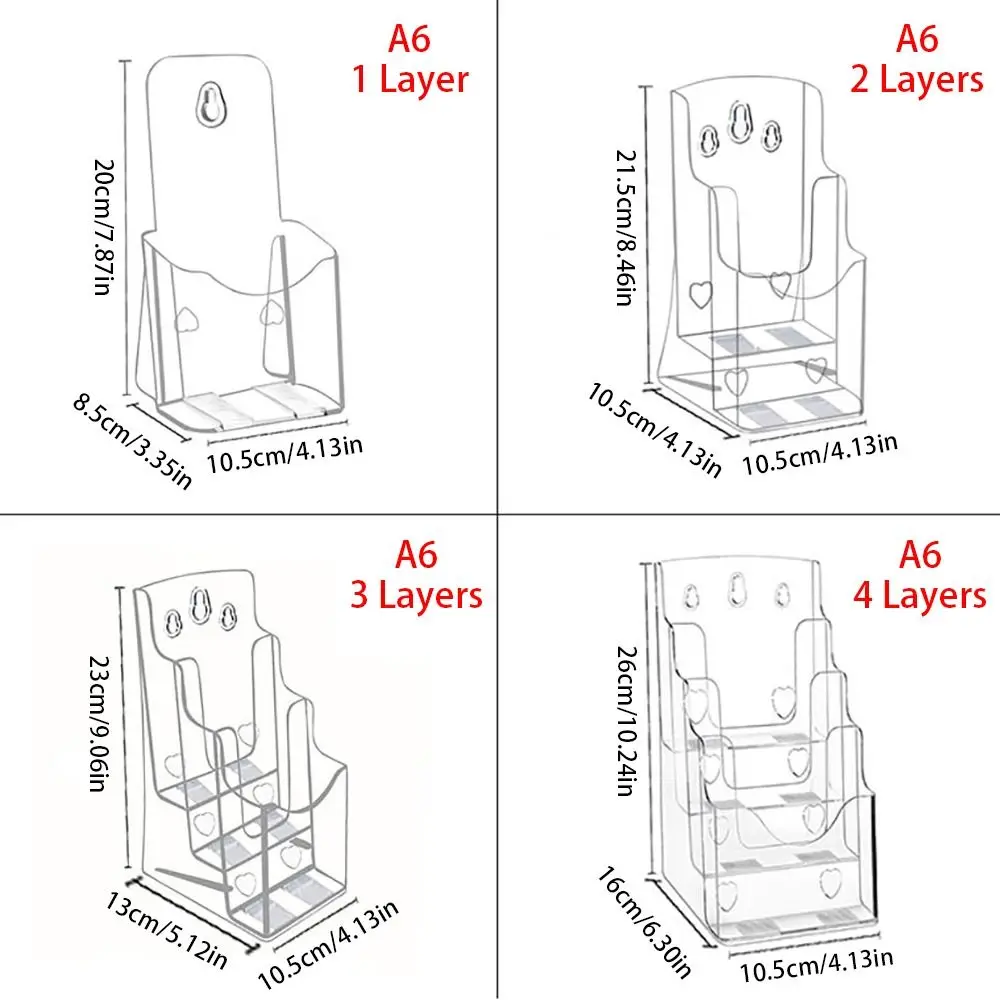 A6
1 Layer

20cm/7.87in

8.5cm/3.35in

10.5cm/4.13in

A6
2 Layers

21.5cm/8.46in

10.5cm/4.13in

10.5cm/4.13in

A6
3 Layers

23cm/9.06in

13cm/5.12in

10.5cm/4.13in

A6
4 Layers

26cm/10.24in

16cm/6.30in

10.5cm/4.13in