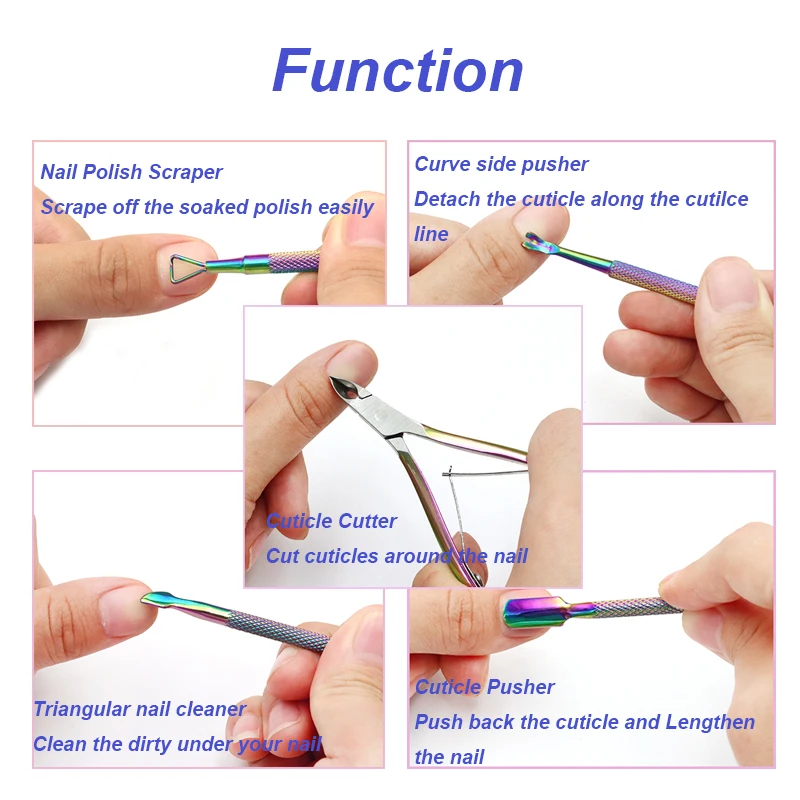 Function

Nail Polish Scraper
Scrape off the soaked polish easily

Curve side pusher
Detach the cuticle along the cutilce line

Cuticle Cutter
Cut cuticles around the nail

Triangular nail cleaner
Clean the dirty under your nail

Cuticle Pusher
Push back the cuticle and Lengthen the nail