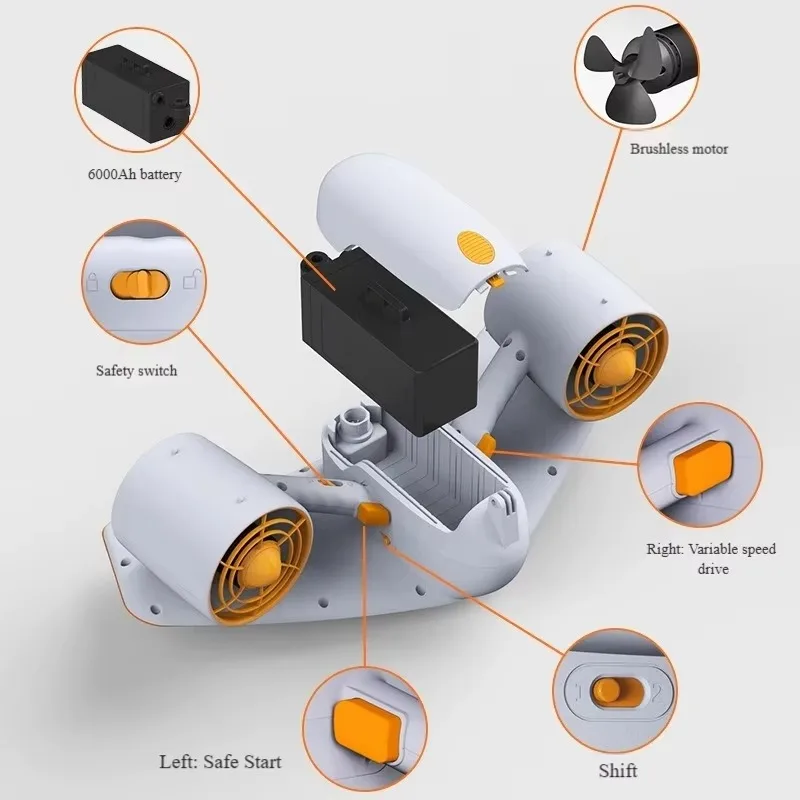 6000Ah battery

Brushless motor

Safety switch

Right: Variable speed drive

1 2

Left: Safe Start

Shift