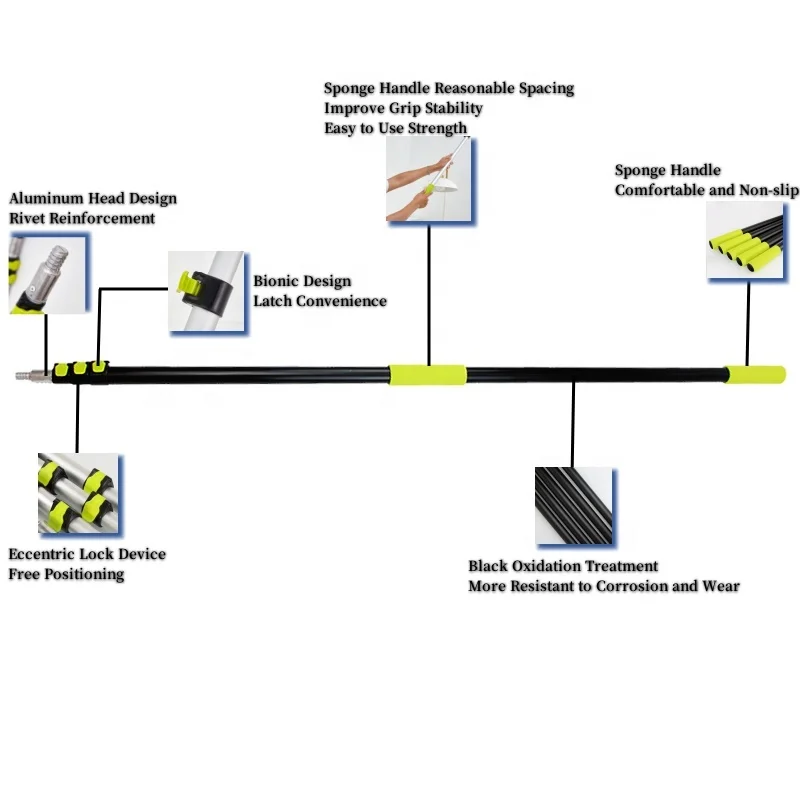 Sponge Handle Reasonable Spacing
Improve Grip Stability
Easy to Use Strength

Sponge Handle
Comfortable and Non-slip

Aluminum Head Design
Rivet Reinforcement

Bionic Design
Latch Convenience

Eccentric Lock Device
Free Positioning

Black Oxidation Treatment
More Resistant to Corrosion and Wear