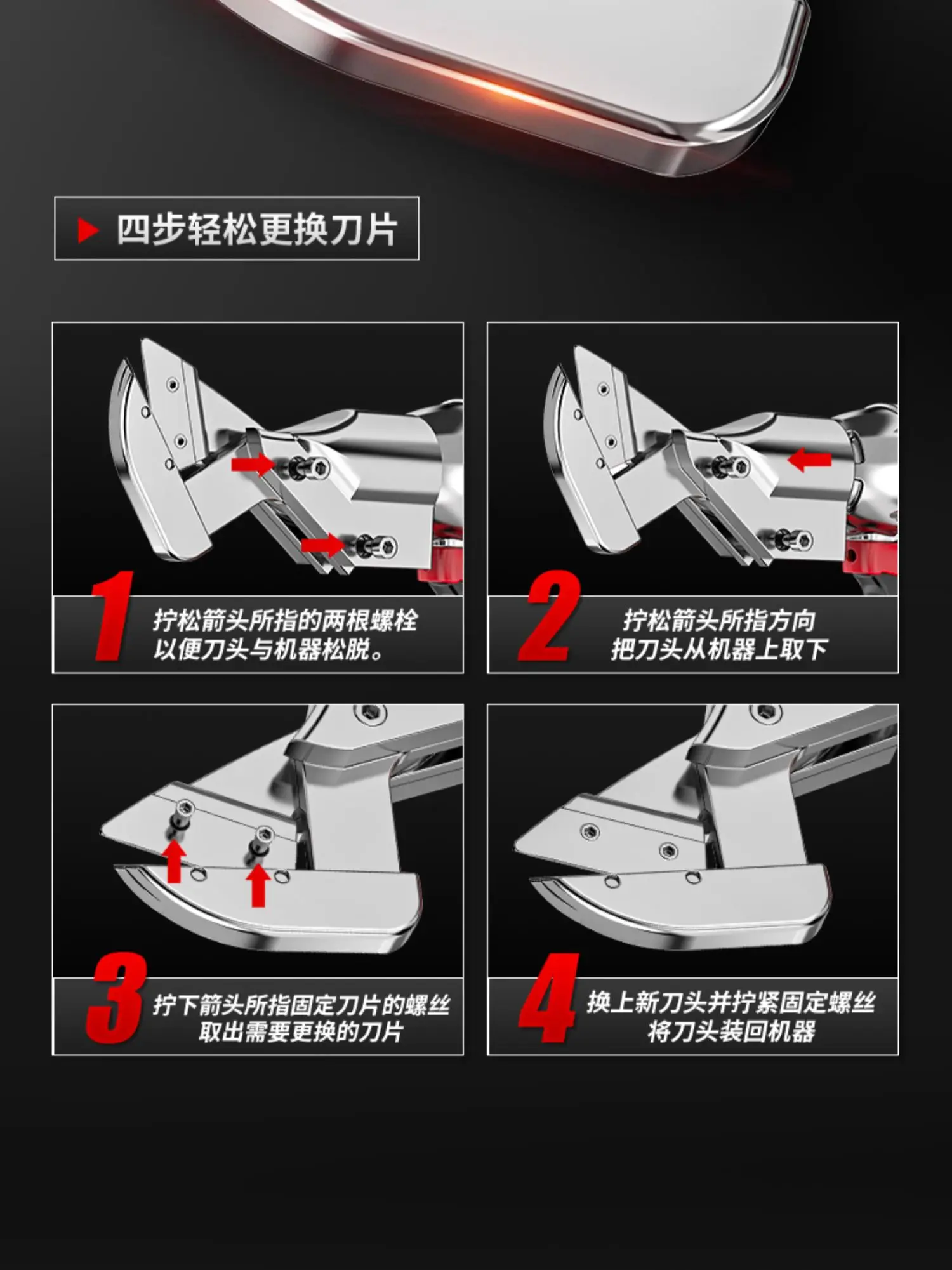 四步轻松更换刀片

1
拧松箭头所指的两根螺栓
以便刀头与机器松脱。

2
拧松箭头所指方向
把刀头从机器上取下

3
拧下箭头所指固定刀片的螺丝
取出需要更换的刀片

4
换上新刀头并拧紧固定螺丝
将刀头装回机器