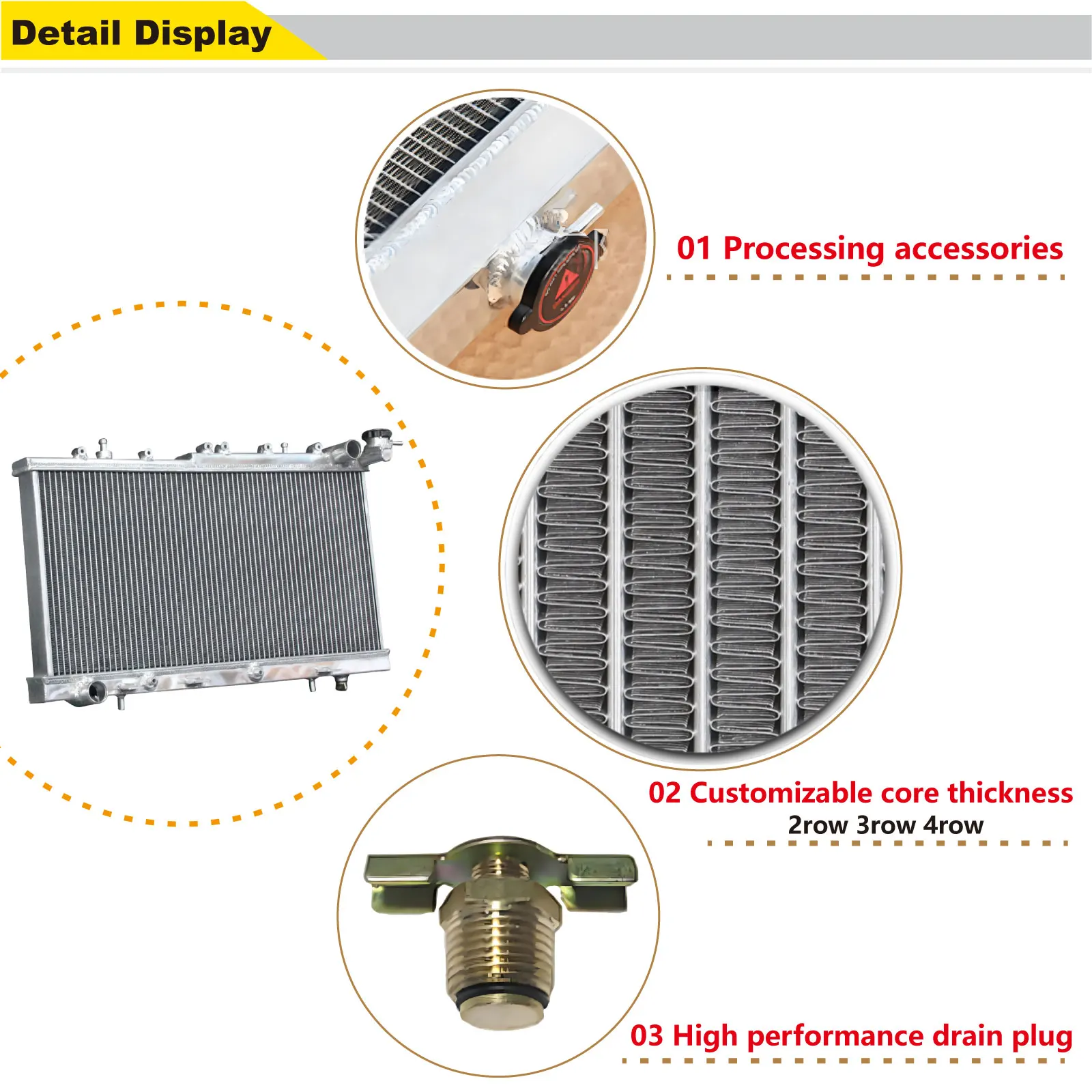 Detail Display

01 Processing accessories

02 Customizable core thickness
2row 3row 4row

03 High performance drain plug