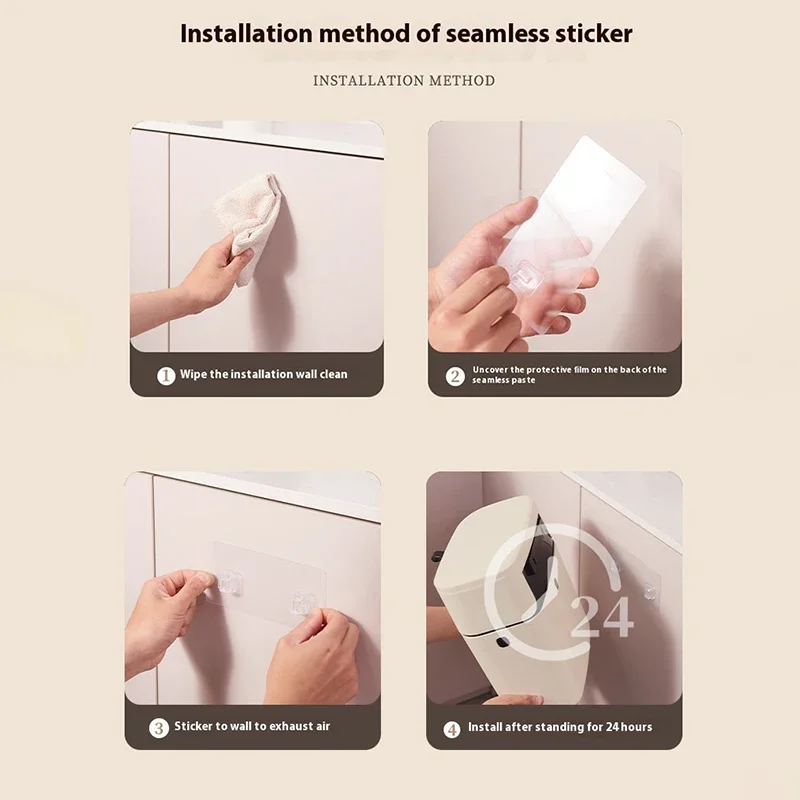 Installation method of seamless sticker

INSTALLATION METHOD

1 Wipe the installation wall clean

2 Uncover the protective film on the back of the seamless paste

3 Sticker to wall to exhaust air

24

4 Install after standing for 24 hours