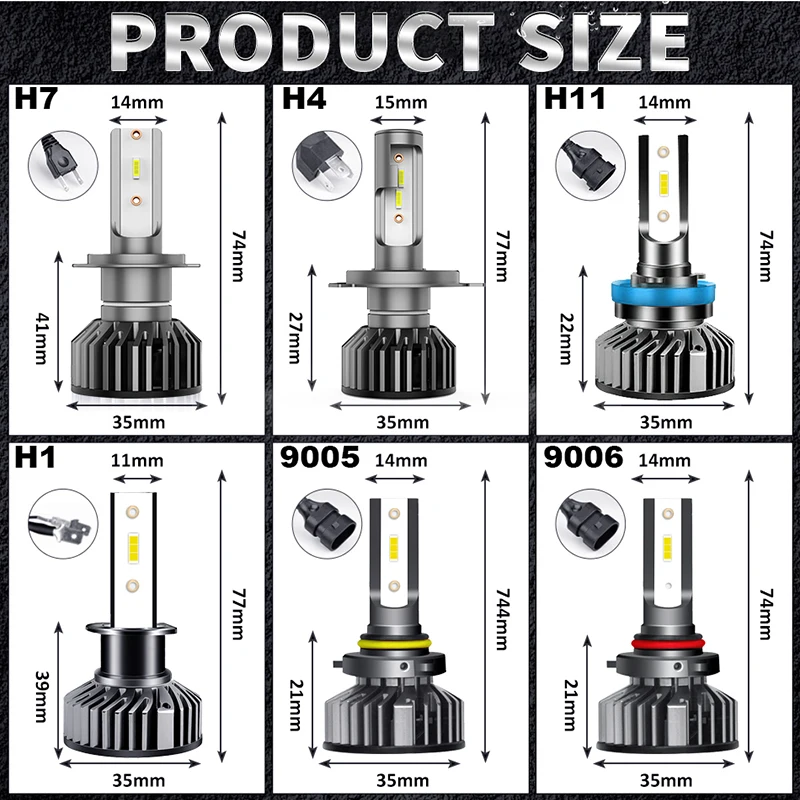 PRODUCT SIZE

H7
14mm
74mm
41mm
35mm

H4
15mm
77mm
27mm
35mm

H11
14mm
74mm
22mm
35mm

H1
11mm
77mm
39mm
35mm

9005
14mm
744mm
21mm
35mm

9006
14mm
74mm
21mm
35mm