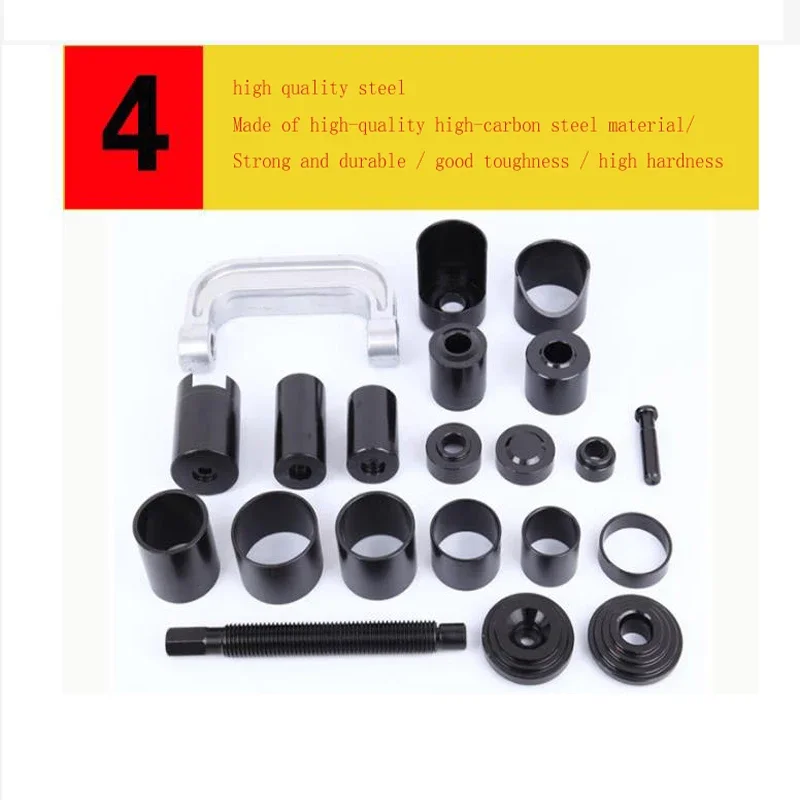 4

high quality steel

Made of high-quality high-carbon steel material/
Strong and durable / good toughness / high hardness