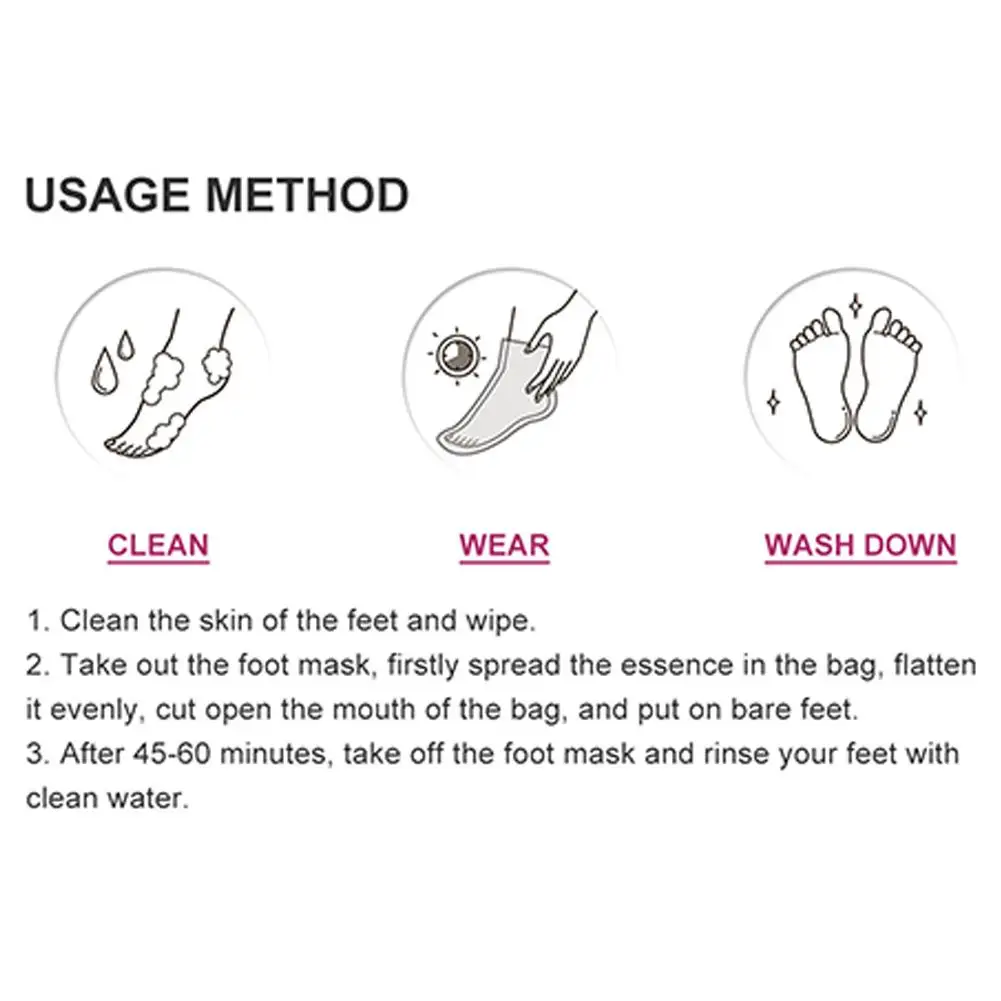 USAGE METHOD

CLEAN

WEAR

WASH DOWN

1. Clean the skin of the feet and wipe.
2. Take out the foot mask, firstly spread the essence in the bag, flatten it evenly, cut open the mouth of the bag, and put on bare feet.
3. After 45-60 minutes, take off the foot mask and rinse your feet with clean water.