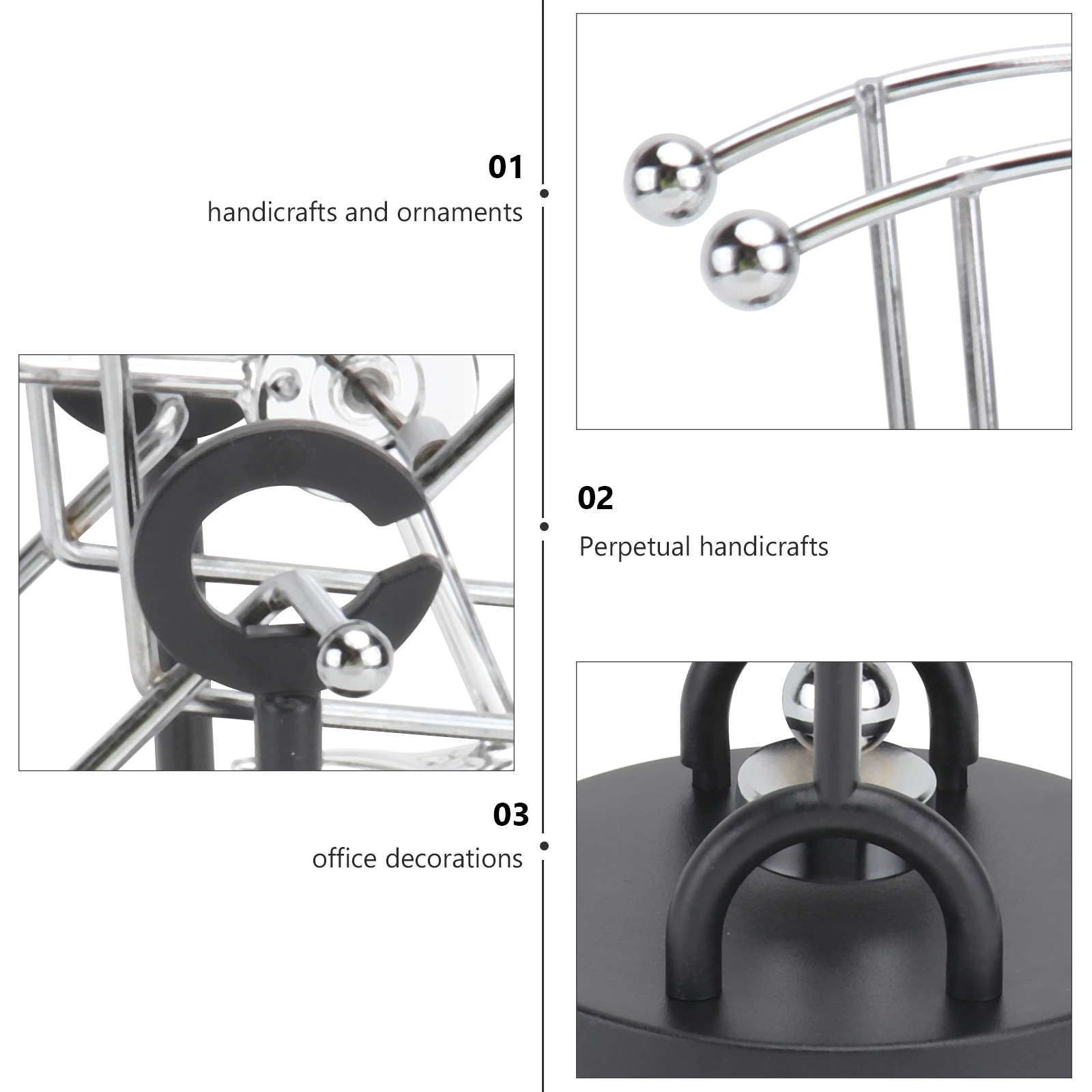 01
handicrafts and ornaments

02
Perpetual handicrafts

03
office decorations