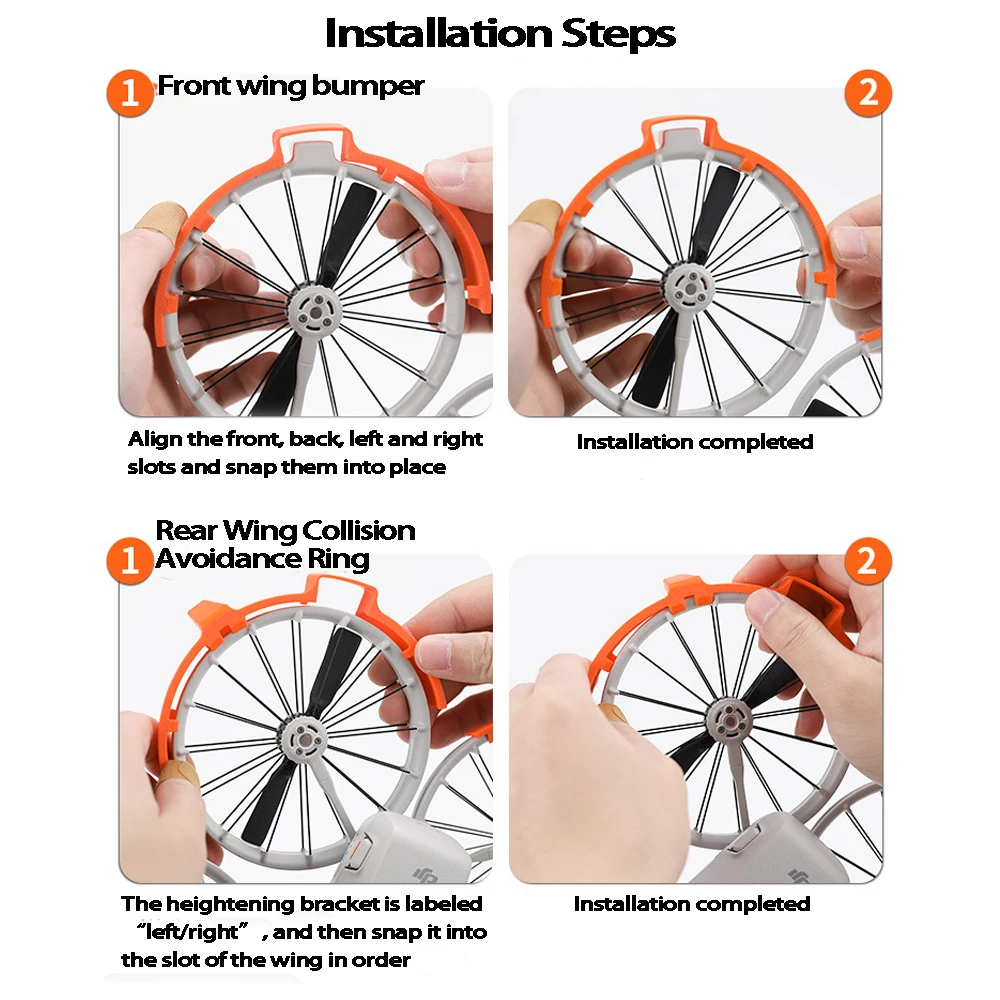 Installation Steps

1 Front wing bumper

2

Align the front, back, left and right slots and snap them into place

Installation completed

1 Rear Wing Collision Avoidance Ring

2

The heightening bracket is labeled “left/right”, and then snap it into the slot of the wing in order

Installation completed