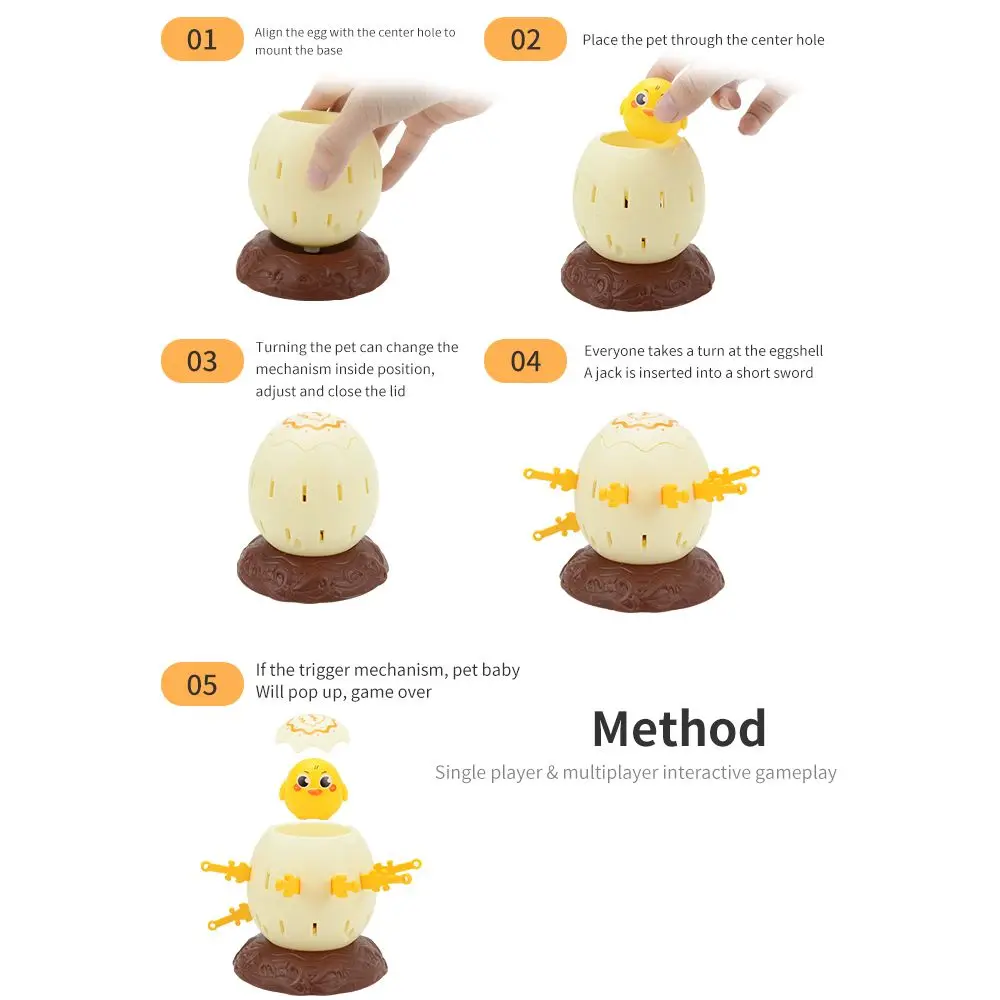 01 Align the egg with the center hole to mount the base

02 Place the pet through the center hole

03 Turning the pet can change the mechanism inside position, adjust and close the lid

04 Everyone takes a turn at the eggshell A jack is inserted into a short sword

05 If the trigger mechanism, pet baby Will pop up, game over

Method

Single player & multiplayer interactive gameplay