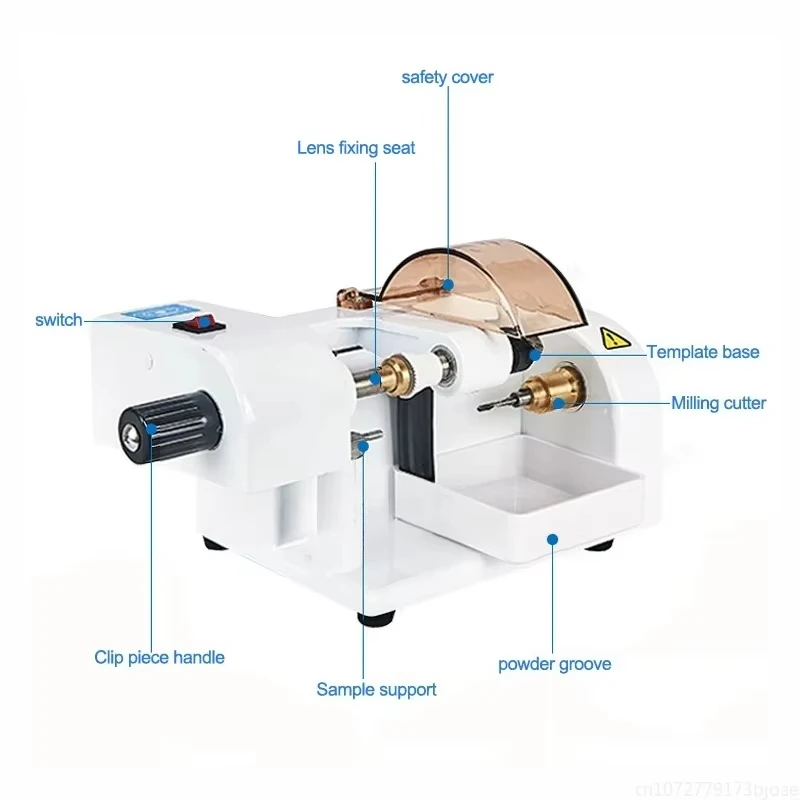 safety cover

Lens fixing seat

switch

Template base

Milling cutter

Clip piece handle

powder groove

Sample support

cn1072779173bjoae