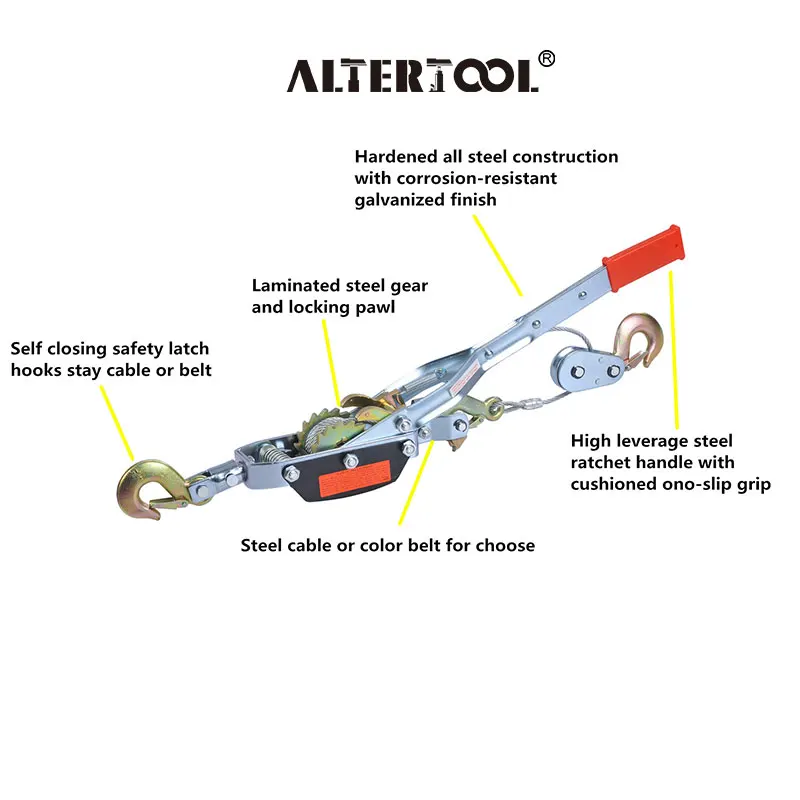 ALTERTOOL®

Hardened all steel construction with corrosion-resistant galvanized finish

Laminated steel gear and locking pawl

Self closing safety latch hooks stay cable or belt

High leverage steel ratchet handle with cushioned ono-slip grip

Steel cable or color belt for choose