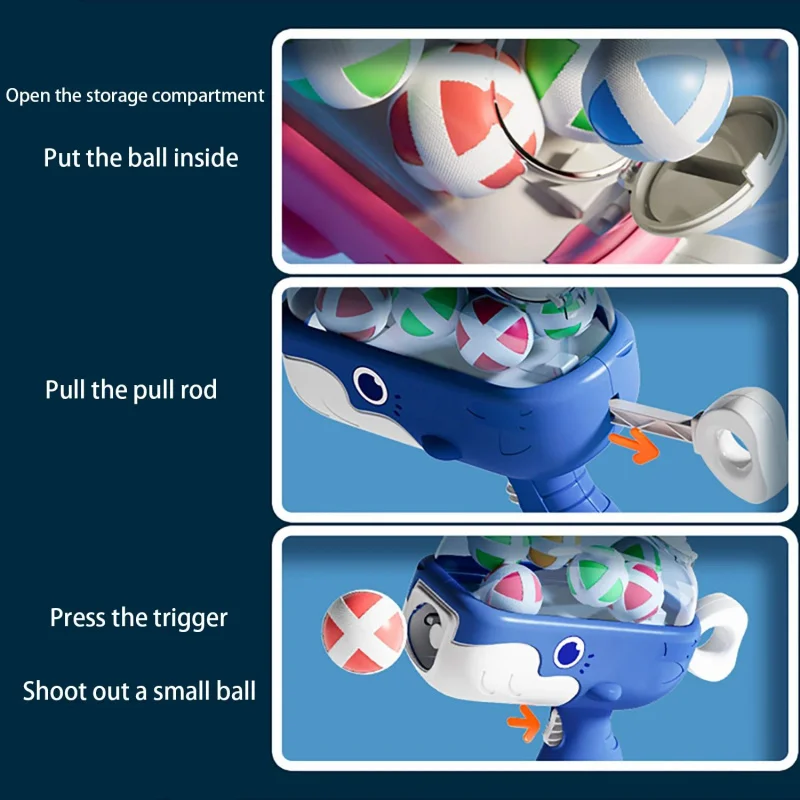 Open the storage compartment

Put the ball inside

Pull the pull rod

Press the trigger

Shoot out a small ball