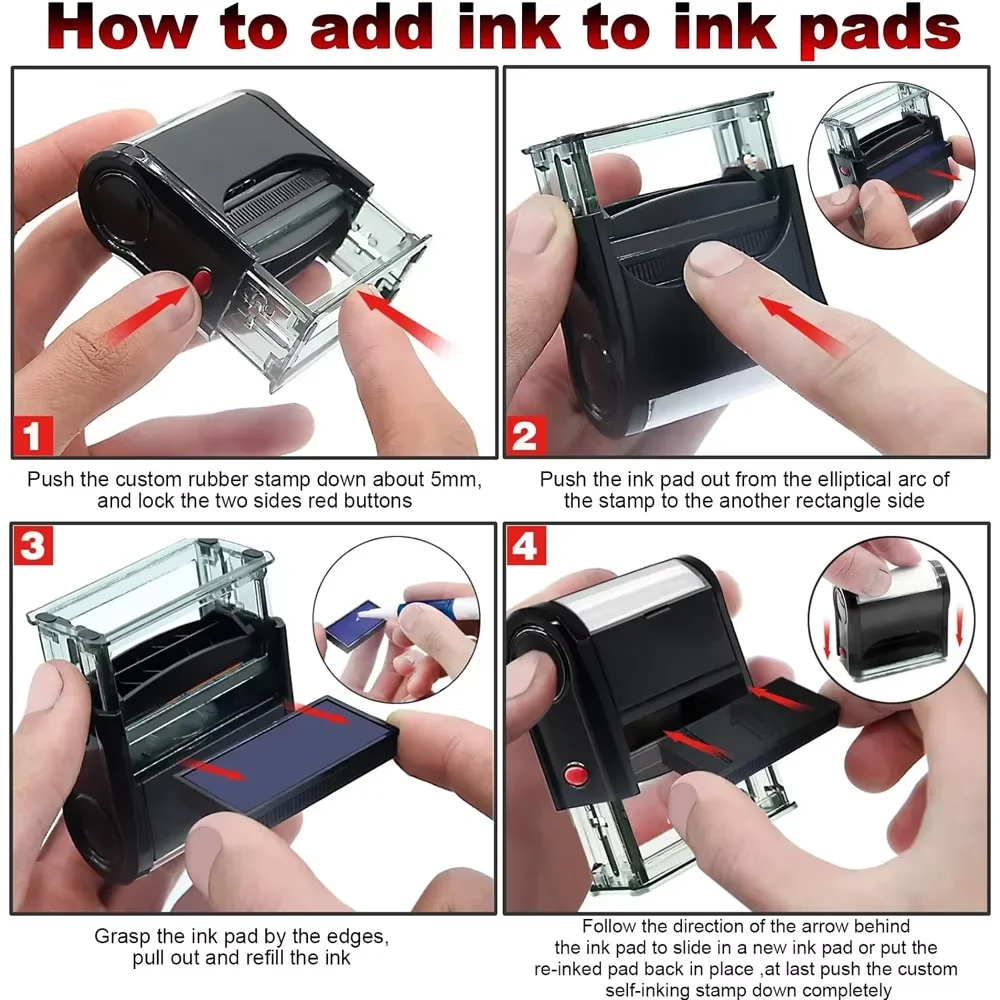 How to add ink to ink pads

1

Push the custom rubber stamp down about 5mm, and lock the two sides red buttons

2

Push the ink pad out from the elliptical arc of the stamp to the another rectangle side

3

Grasp the ink pad by the edges, pull out and refill the ink

4

Follow the direction of the arrow behind the ink pad to slide in a new ink pad or put the re-inked pad back in place ,at last push the custom self-inking stamp down completely