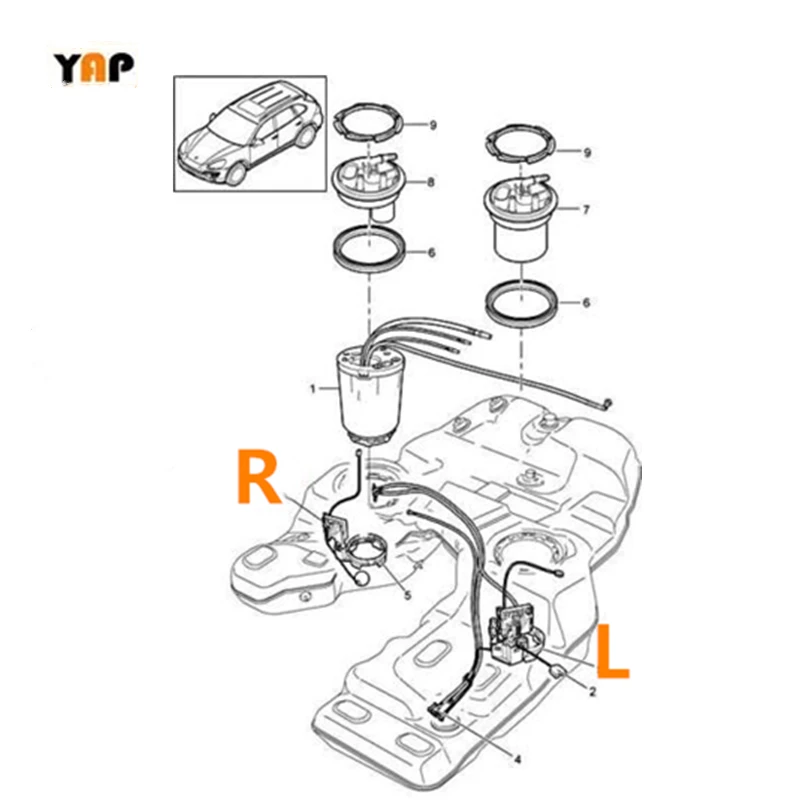 YAP

9
8
6
9
7
6
1
R
5
L
2
4