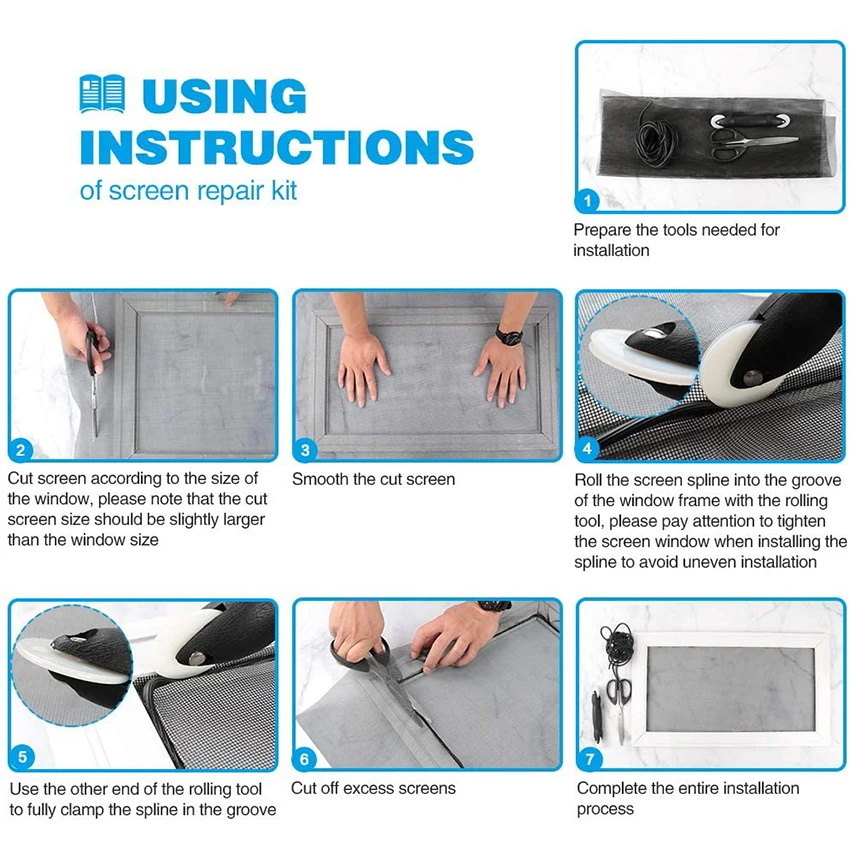 USING INSTRUCTIONS
of screen repair kit

1
Prepare the tools needed for installation

2
Cut screen according to the size of the window, please note that the cut screen size should be slightly larger than the window size

3
Smooth the cut screen

4
Roll the screen spline into the groove of the window frame with the rolling tool, please pay attention to tighten the screen window when installing the spline to avoid uneven installation

5
Use the other end of the rolling tool to fully clamp the spline in the groove

6
Cut off excess screens

7
Complete the entire installation process