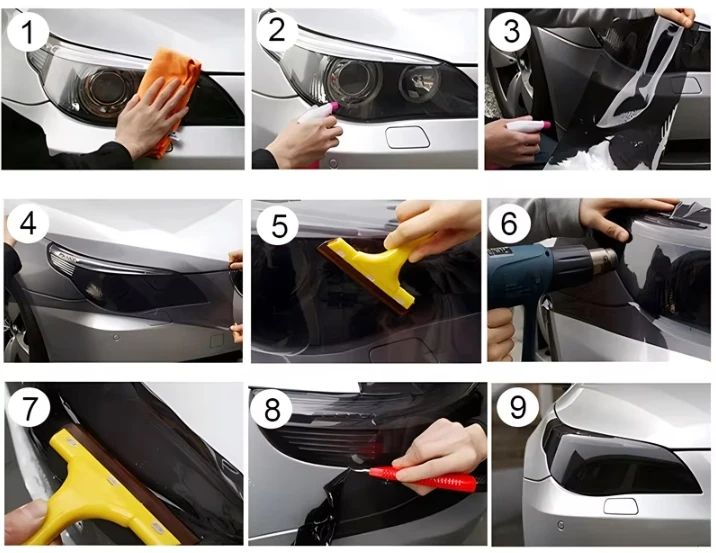 1

2

3

4

5

6

7

8

9