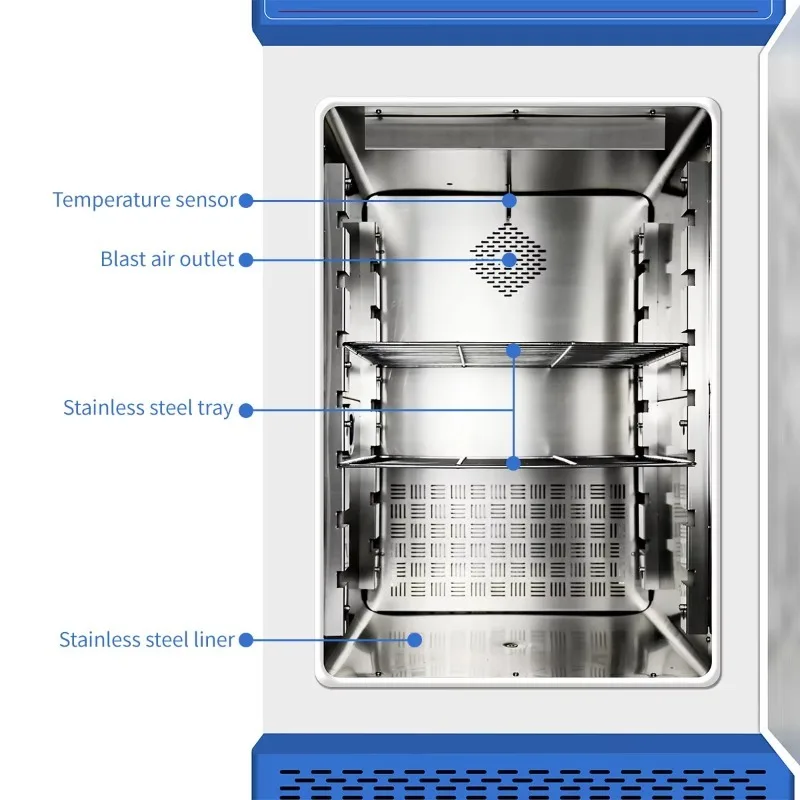 Temperature sensor
Blast air outlet
Stainless steel tray
Stainless steel liner