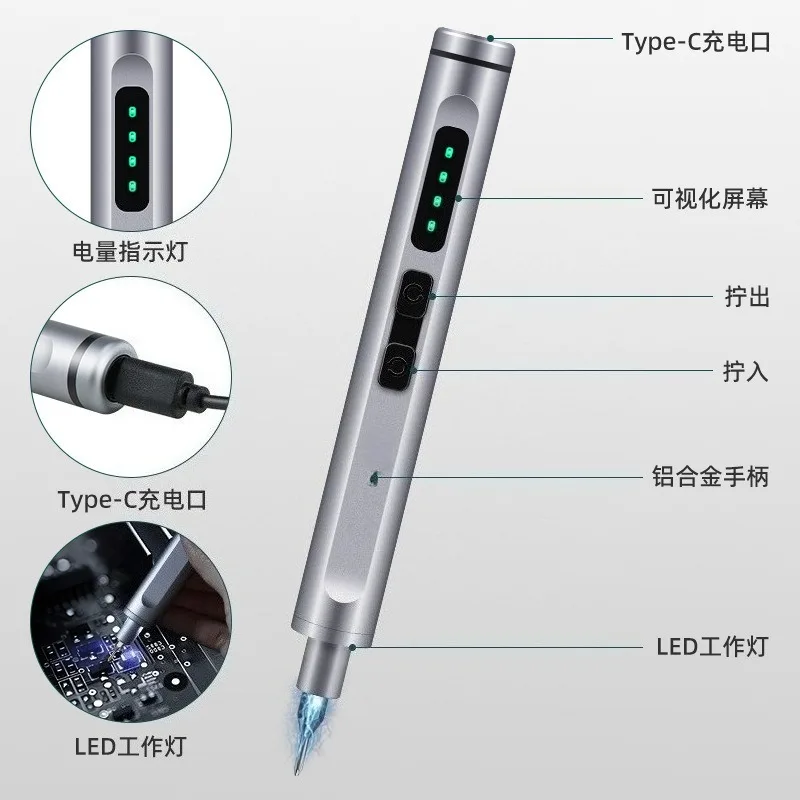 电量指示灯

Type-C充电口

LED工作灯

Type-C充电口

可视化屏幕

拧出

拧入

铝合金手柄

LED工作灯