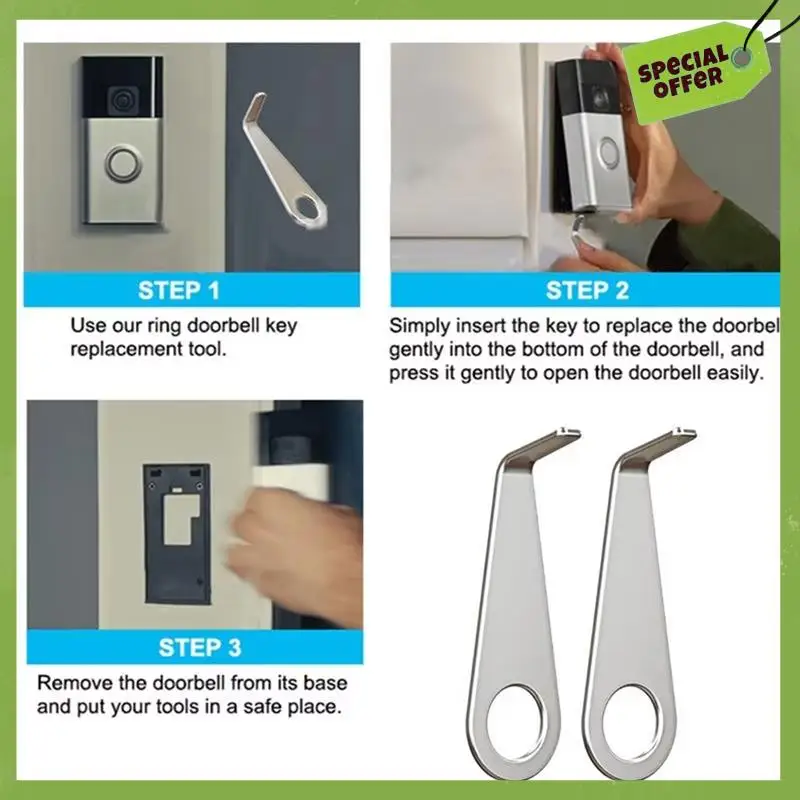 SPECIAL OFFER

STEP 1

Use our ring doorbell key replacement tool.

STEP 2

Simply insert the key to replace the doorbel gently into the bottom of the doorbell, and press it gently to open the doorbell easily.

STEP 3

Remove the doorbell from its base and put your tools in a safe place.