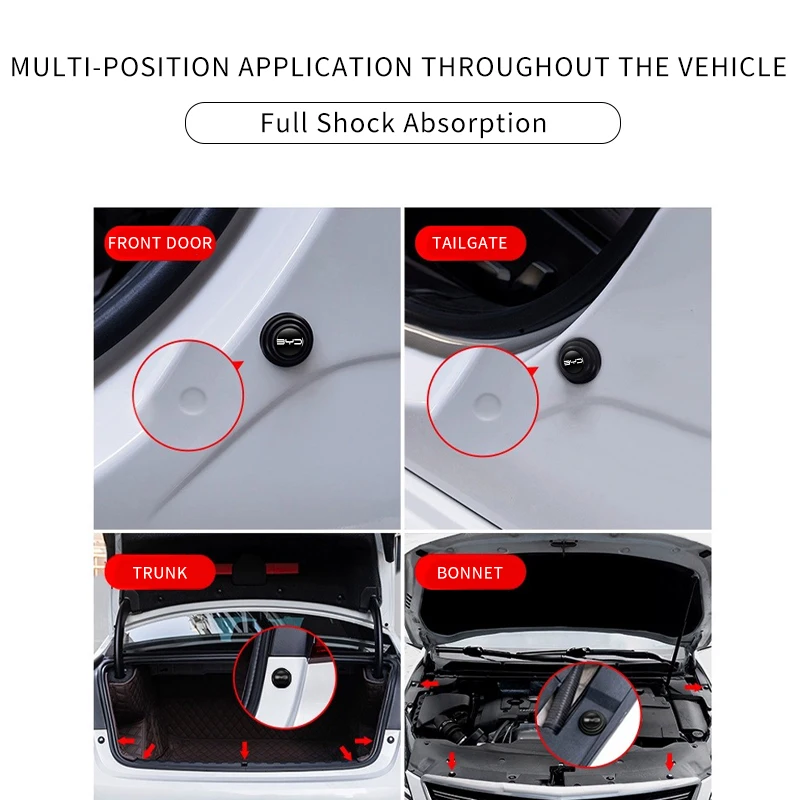 MULTI-POSITION APPLICATION THROUGHOUT THE VEHICLE

Full Shock Absorption

FRONT DOOR

BYD

TAILGATE

BYD

TRUNK

BONNET