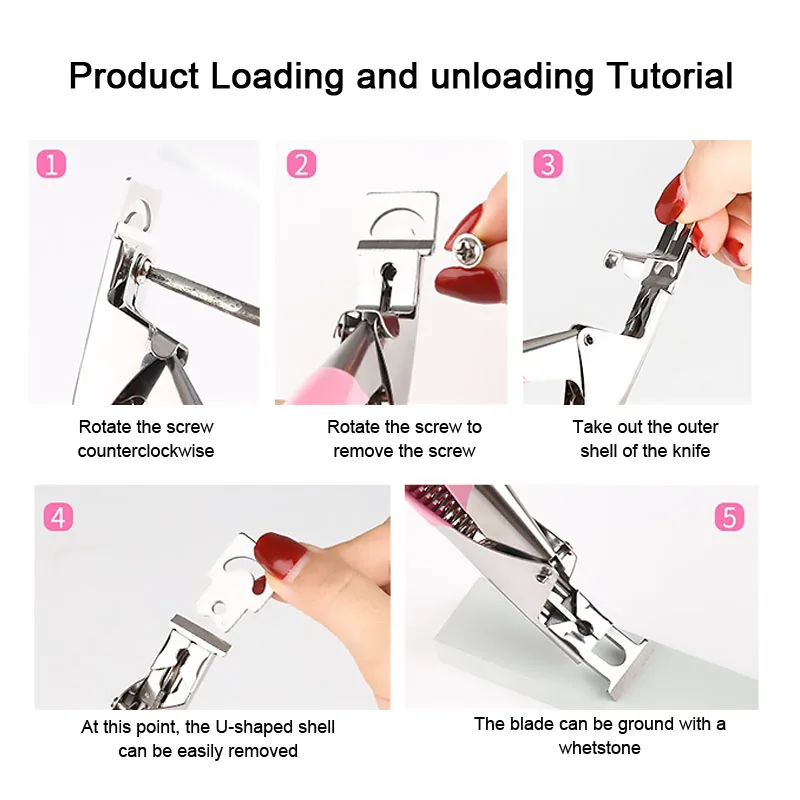 Product Loading and unloading Tutorial

1

Rotate the screw counterclockwise

2

Rotate the screw to remove the screw

3

Take out the outer shell of the knife

4

At this point, the U-shaped shell can be easily removed

5

The blade can be ground with a whetstone