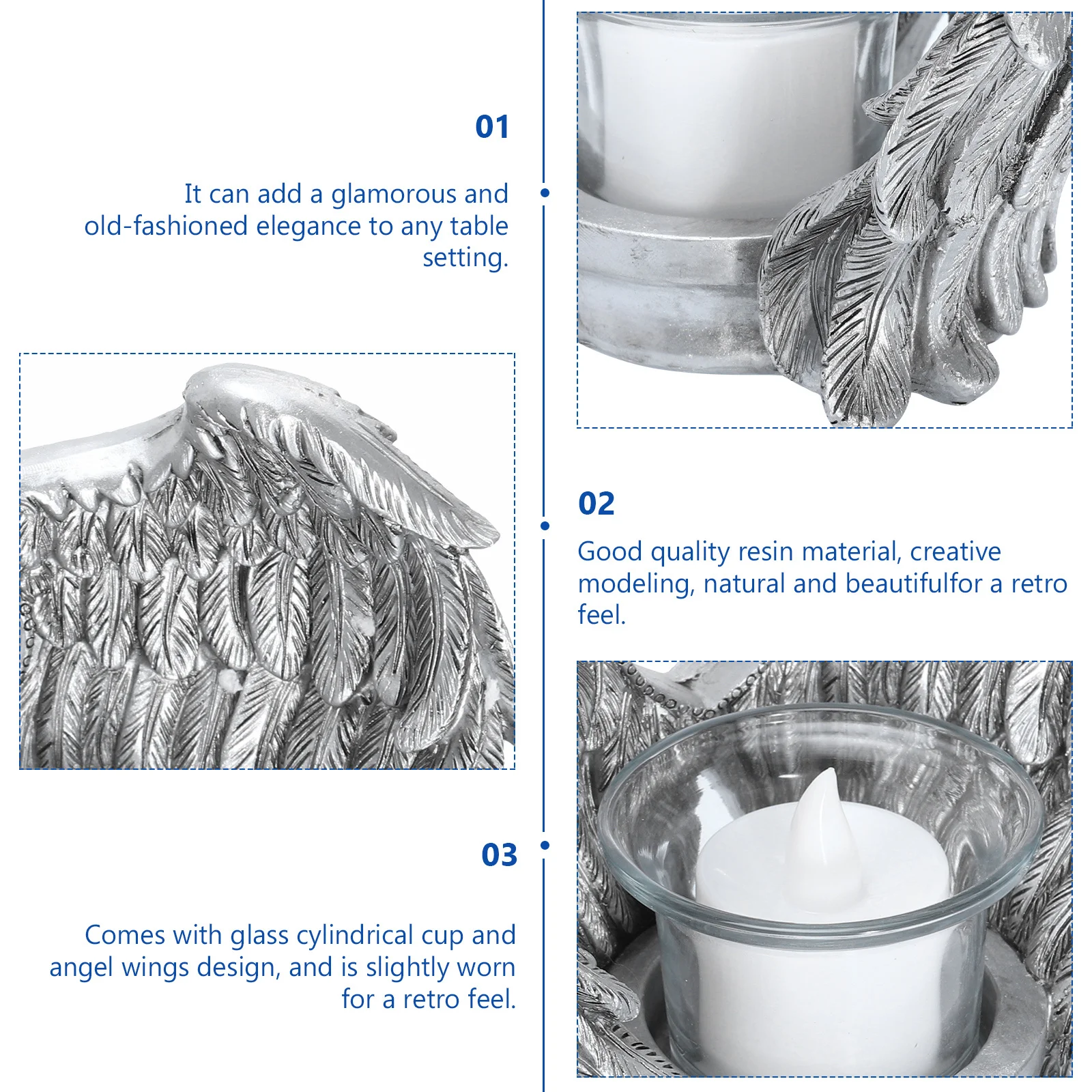 01

It can add a glamorous and old-fashioned elegance to any table setting.

02

Good quality resin material, creative modeling, natural and beautifulfor a retro feel.

03

Comes with glass cylindrical cup and angel wings design, and is slightly worn for a retro feel.