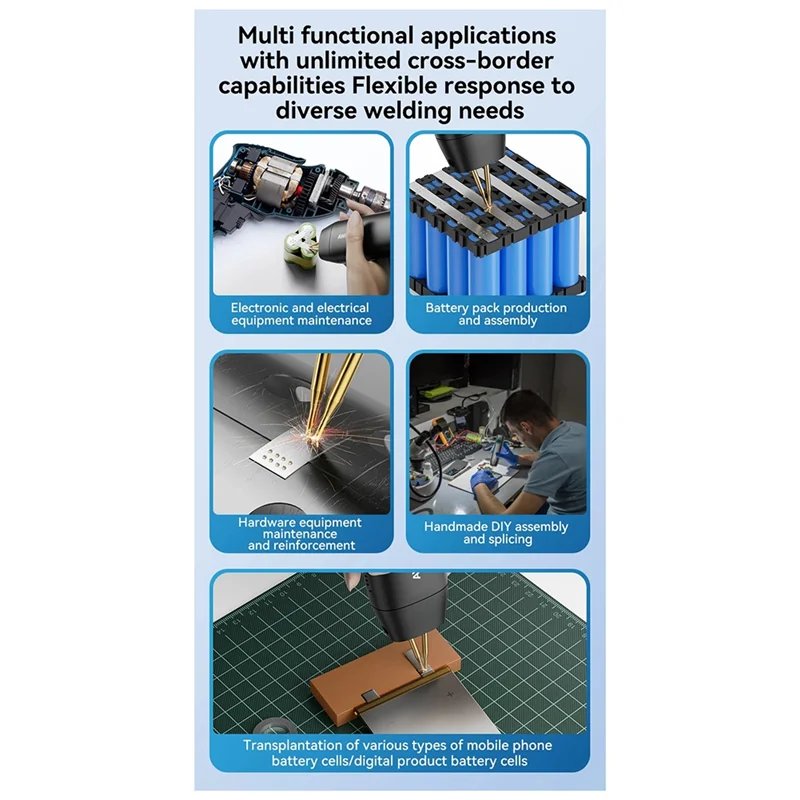 Multi functional applications with unlimited cross-border capabilities Flexible response to diverse welding needs

Electronic and electrical equipment maintenance

Battery pack production and assembly

Hardware equipment maintenance and reinforcement

Handmade DIY assembly and splicing

Transplantation of various types of mobile phone battery cells/digital product battery cells