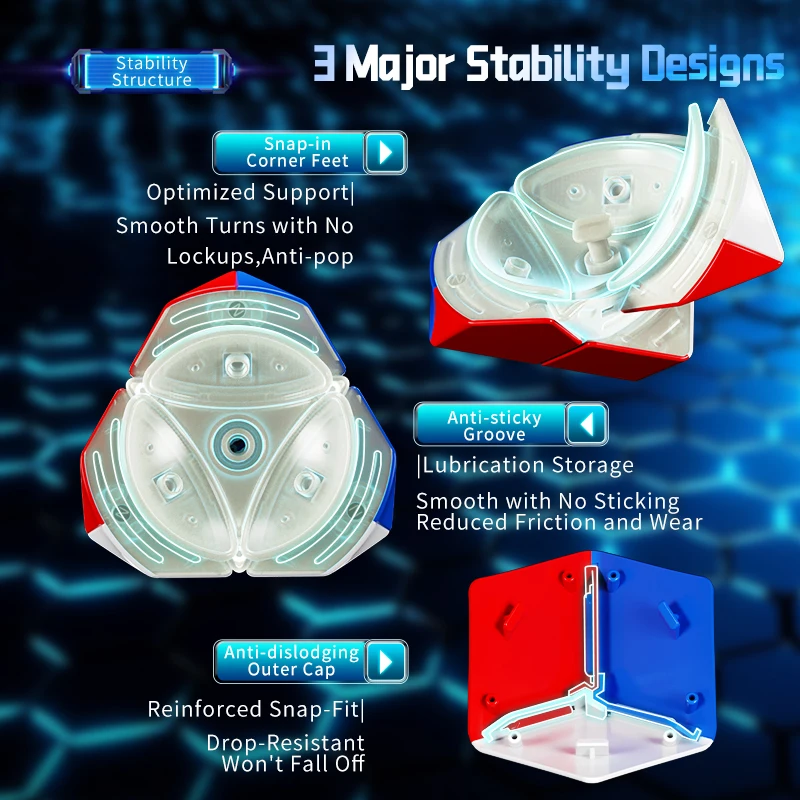 Stability Structure

3 Major Stability Designs

Snap-in Corner Feet

Optimized Support|

Smooth Turns with No Lockups,Anti-pop

Anti-sticky Groove

|Lubrication Storage

Smooth with No Sticking
Reduced Friction and Wear

Anti-dislodging Outer Cap

Reinforced Snap-Fit|

Drop-Resistant
Won't Fall Off