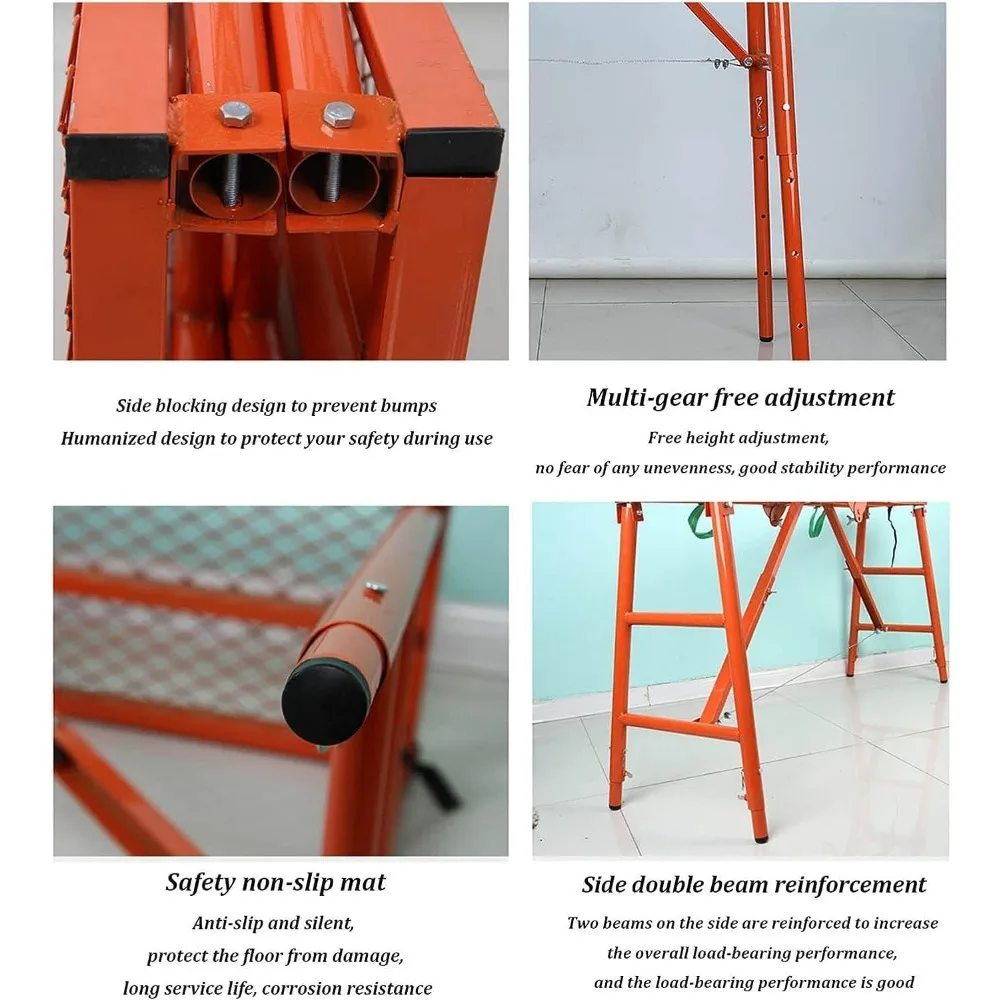 Side blocking design to prevent bumps
Humanized design to protect your safety during use

Multi-gear free adjustment

Free height adjustment,
no fear of any unevenness, good stability performance

Safety non-slip mat

Anti-slip and silent,
protect the floor from damage,
long service life, corrosion resistance

Side double beam reinforcement

Two beams on the side are reinforced to increase
the overall load-bearing performance,
and the load-bearing performance is good