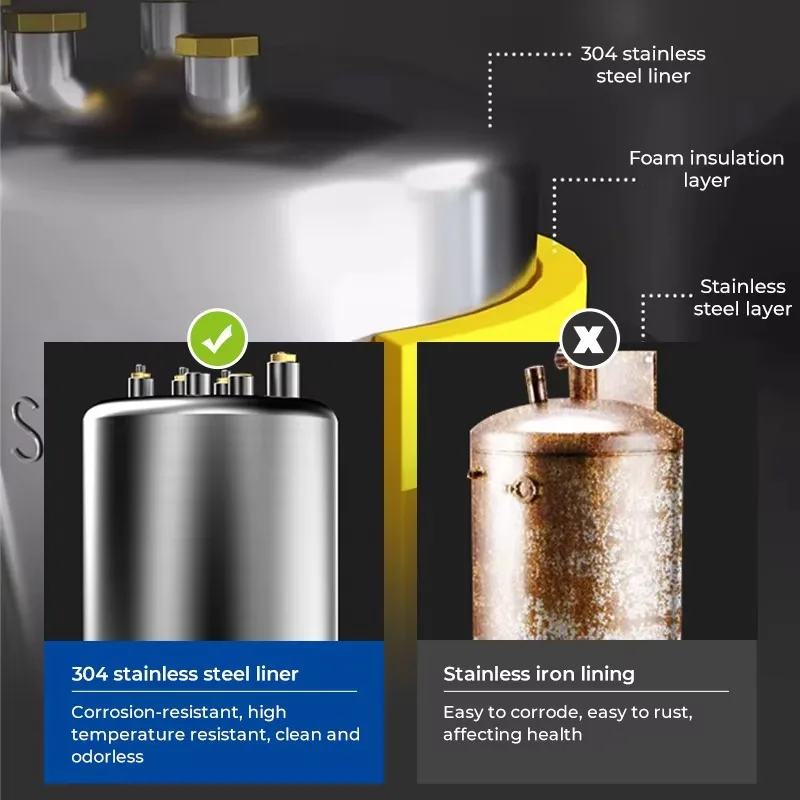 304 stainless steel liner

Foam insulation layer

Stainless steel layer

S

304 stainless steel liner

Corrosion-resistant, high temperature resistant, clean and odorless

Stainless iron lining

Easy to corrode, easy to rust, affecting health