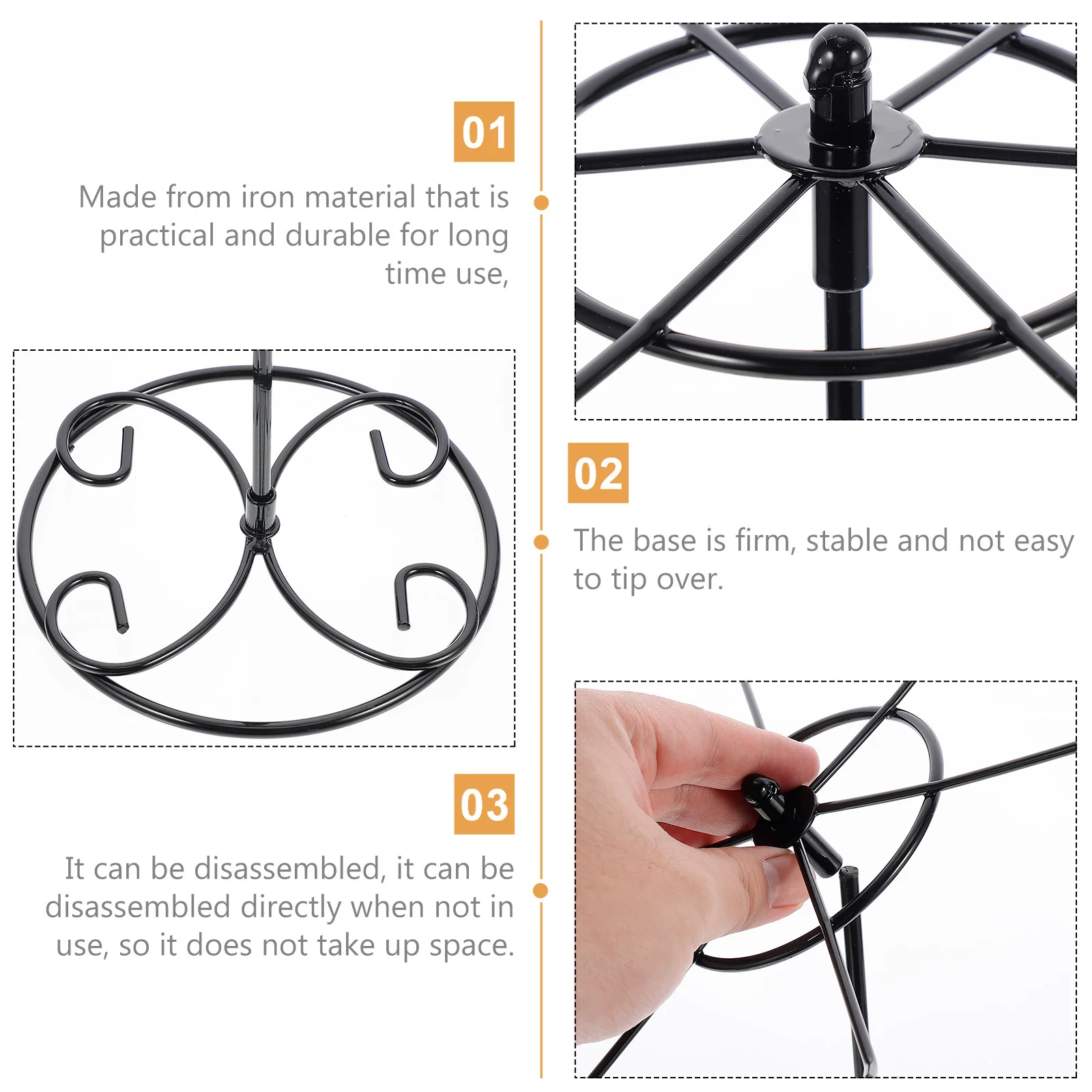 01

Made from iron material that is practical and durable for long time use,

02

The base is firm, stable and not easy to tip over.

03

It can be disassembled, it can be disassembled directly when not in use, so it does not take up space.